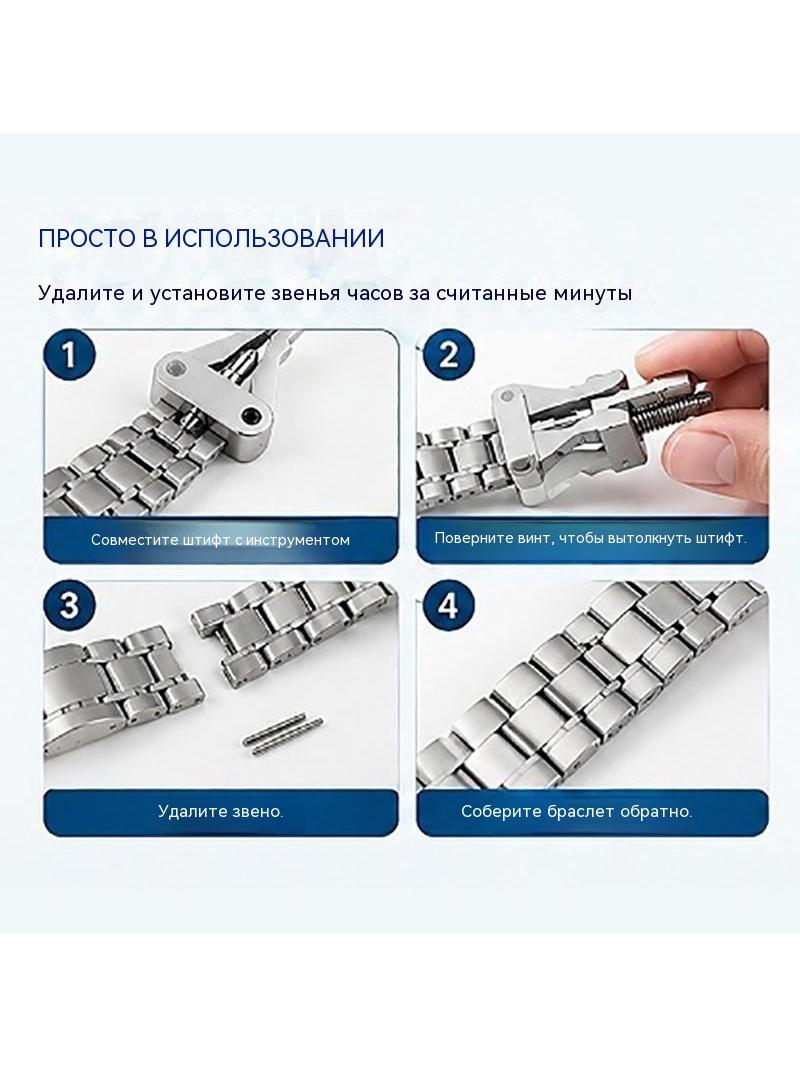 ПРОСТО В ИСПОЛЬЗОВАНИИ

Удалите и установите звенья часов за считанные минуты

1

Совместите штифт с инструментом

2

Поверните винт, чтобы вытолкнуть штифт.

3

Удалите звено.

4

Соберите браслет обратно.