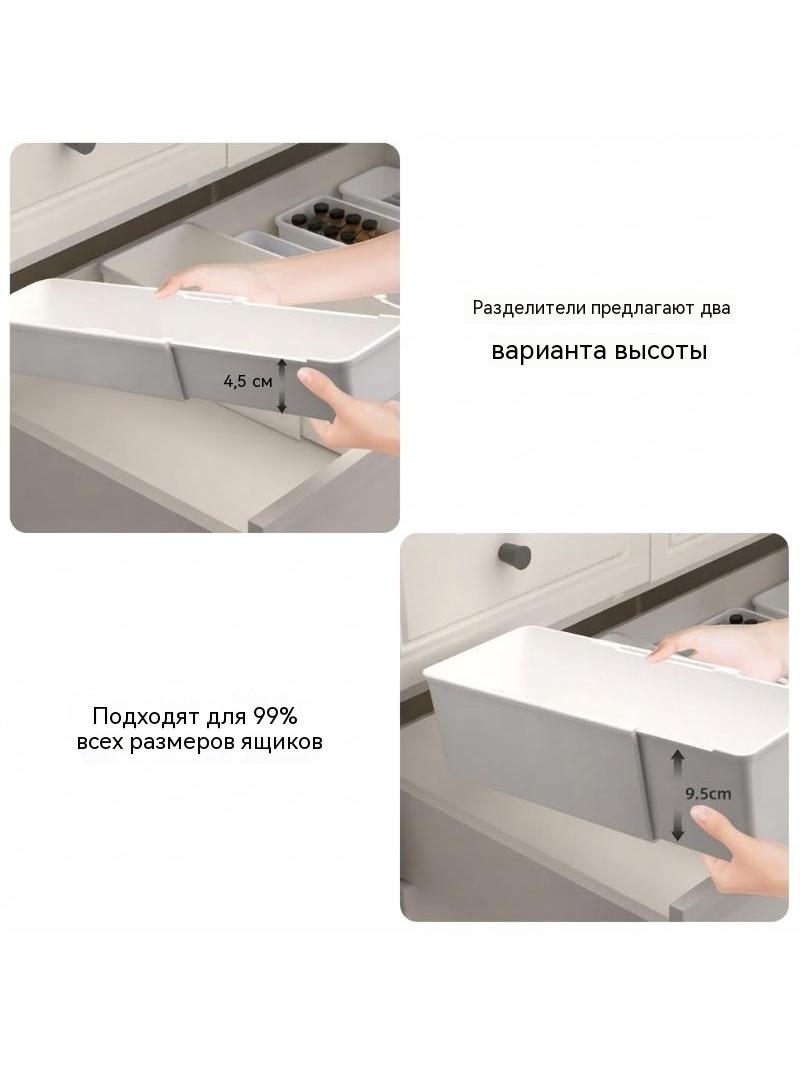 4,5 см

Разделители предлагают два
варианта высоты

Подходят для 99%
всех размеров ящиков

9.5cm