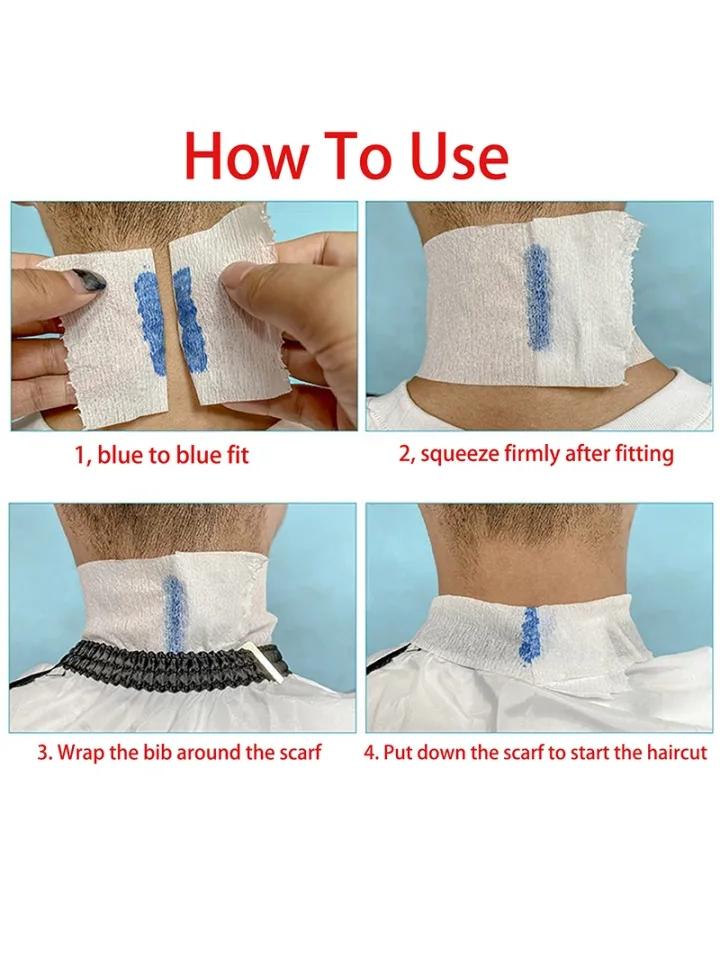 How To Use

1, blue to blue fit

2, squeeze firmly after fitting

3. Wrap the bib around the scarf

4. Put down the scarf to start the haircut