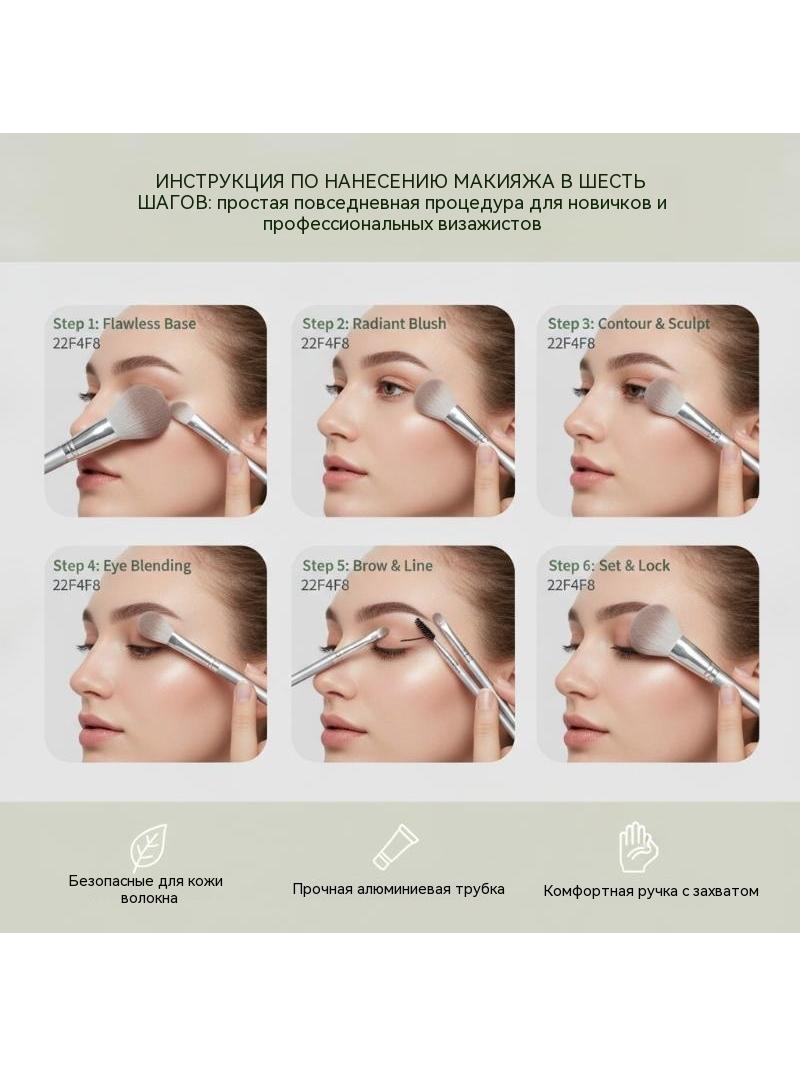 ИНСТРУКЦИЯ ПО НАНЕСЕНИЮ МАКИЯЖА В ШЕСТЬ ШАГОВ: простая повседневная процедура для новичков и профессиональных визажистов

Step 1: Flawless Base
22F4F8

Step 2: Radiant Blush
22F4F8

Step 3: Contour & Sculpt
22F4F8

Step 4: Eye Blending
22F4F8

Step 5: Brow & Line
22F4F8

Step 6: Set & Lock
22F4F8

Безопасные для кожи волокна

Прочная алюминиевая трубка

Комфортная ручка с захватом