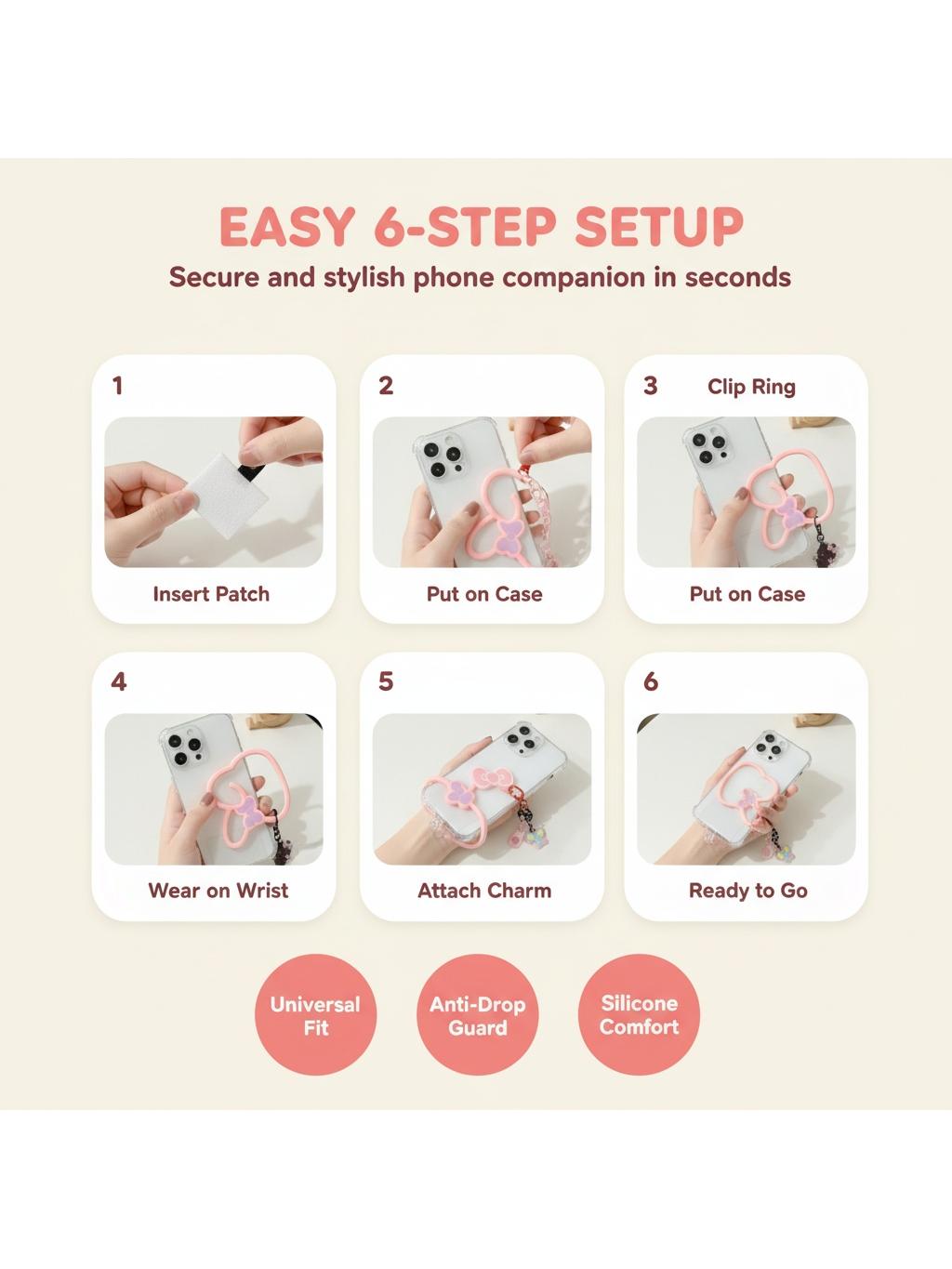 EASY 6-STEP SETUP

Secure and stylish phone companion in seconds

1

Insert Patch

2

Put on Case

3 Clip Ring

Put on Case

4

Wear on Wrist

5

Attach Charm

6

Ready to Go

Universal Fit

Anti-Drop Guard

Silicone Comfort