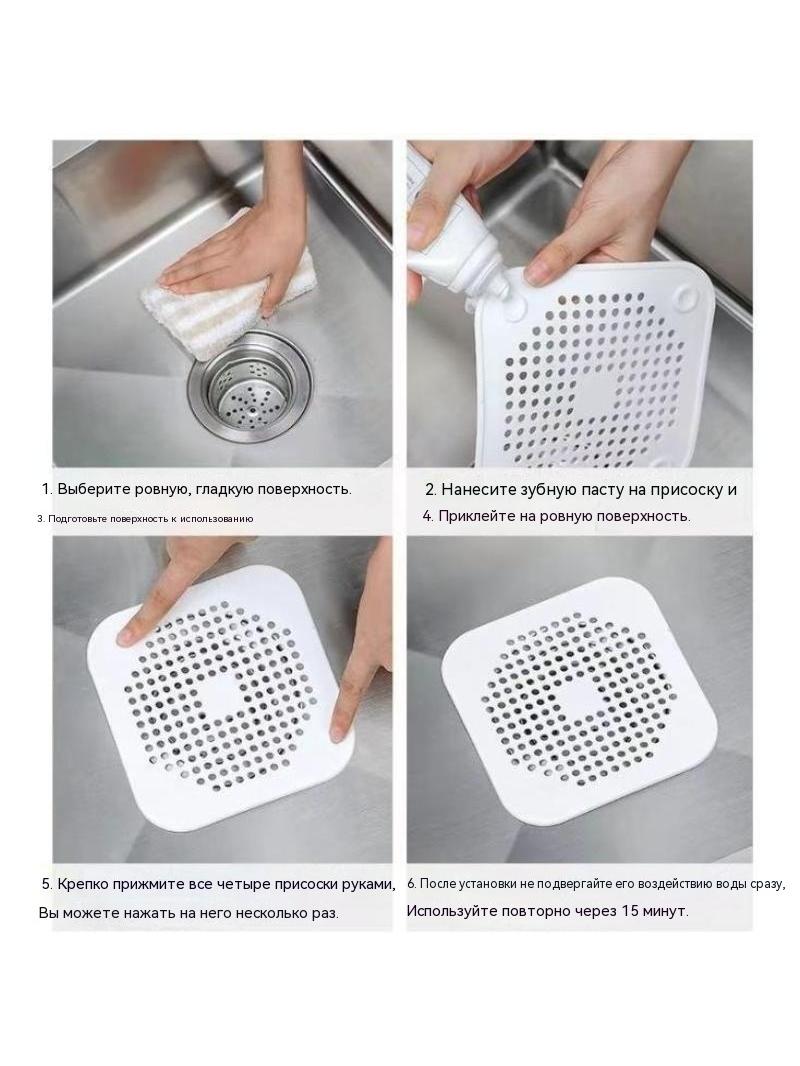 1. Выберите ровную, гладкую поверхность.

3. Подготовьте поверхность к использованию

2. Нанесите зубную пасту на присоску и

4. Приклейте на ровную поверхность.

5. Крепко прижмите все четыре присоски руками,

Вы можете нажать на него несколько раз.

6. После установки не подвергайте его воздействию воды сразу,

Используйте повторно через 15 минут.