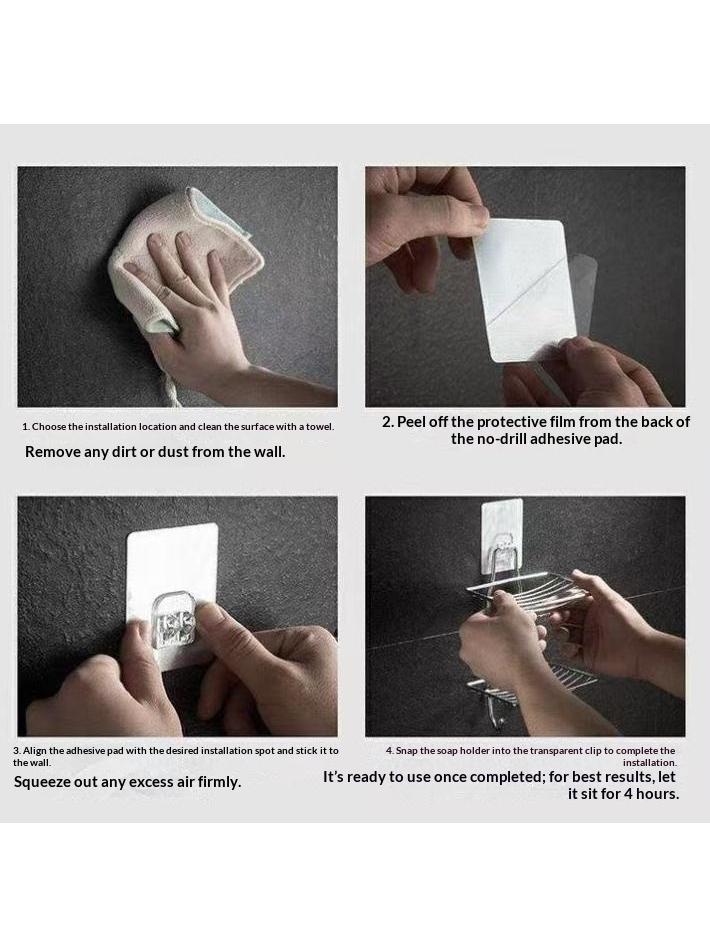 1. Choose the installation location and clean the surface with a towel.

Remove any dirt or dust from the wall.

2. Peel off the protective film from the back of the no-drill adhesive pad.

3. Align the adhesive pad with the desired installation spot and stick it to the wall.

Squeeze out any excess air firmly.

4. Snap the soap holder into the transparent clip to complete the installation.

It's ready to use once completed; for best results, let it sit for 4 hours.