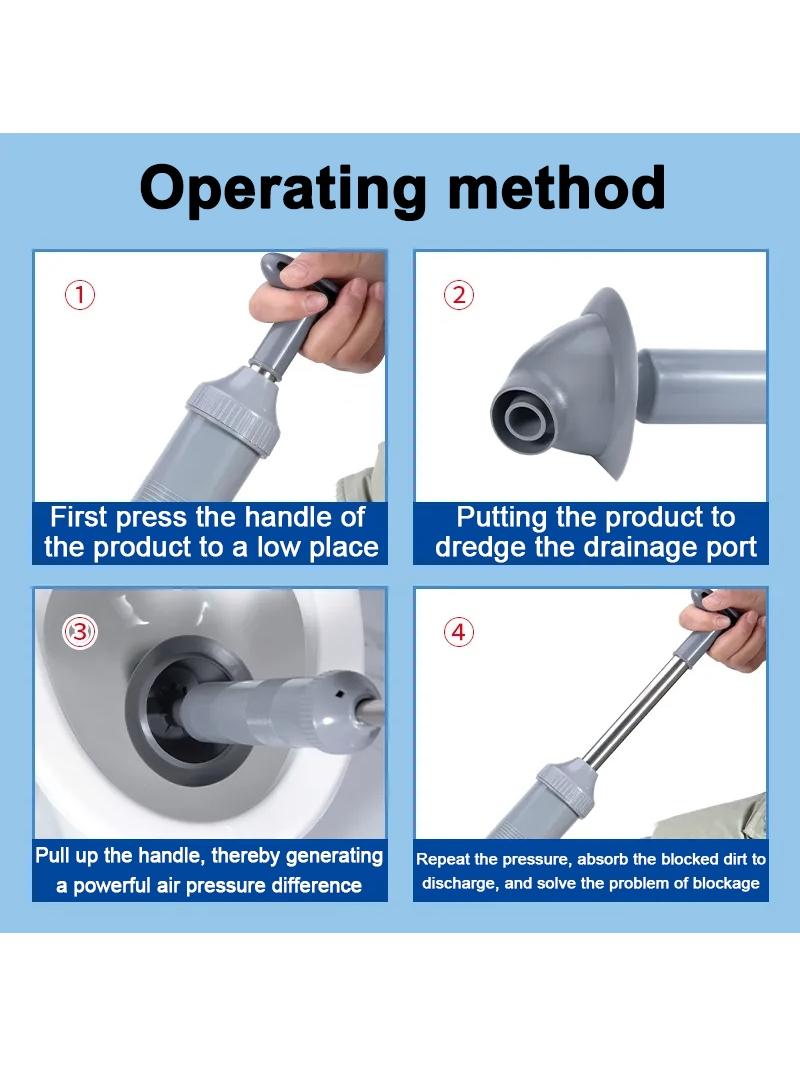 Operating method

①

First press the handle of the product to a low place

②

Putting the product to dredge the drainage port

③

Pull up the handle, thereby generating a powerful air pressure difference

④

Repeat the pressure, absorb the blocked dirt to discharge, and solve the problem of blockage