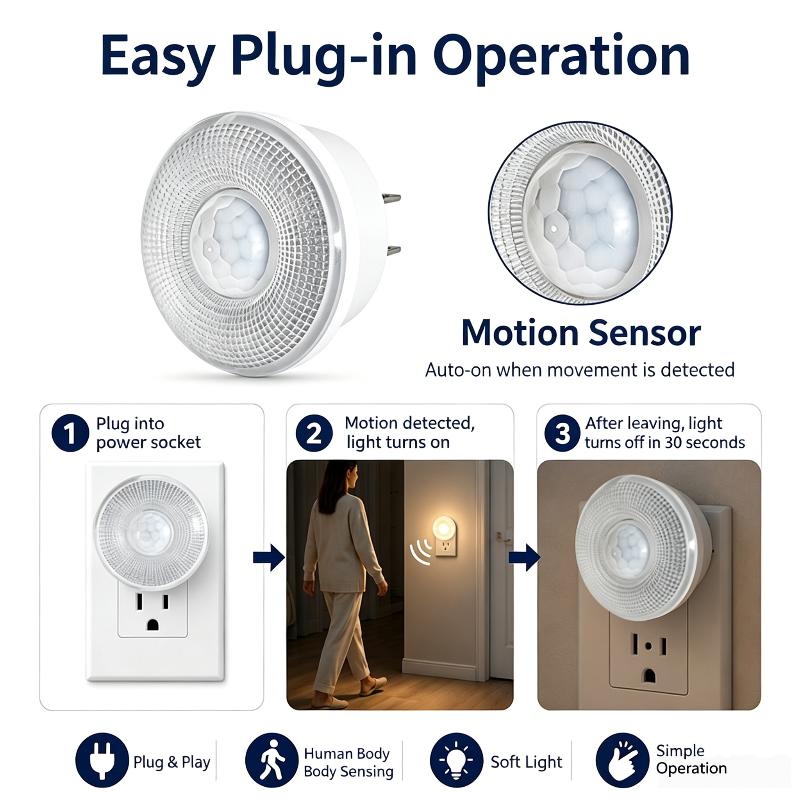 Easy Plug-in Operation

Motion Sensor

Auto-on when movement is detected

1 Plug into power socket

2 Motion detected, light turns on

3 After leaving, light turns off in 30 seconds

Plug & Play

Human Body Body Sensing

Soft Light

Simple Operation