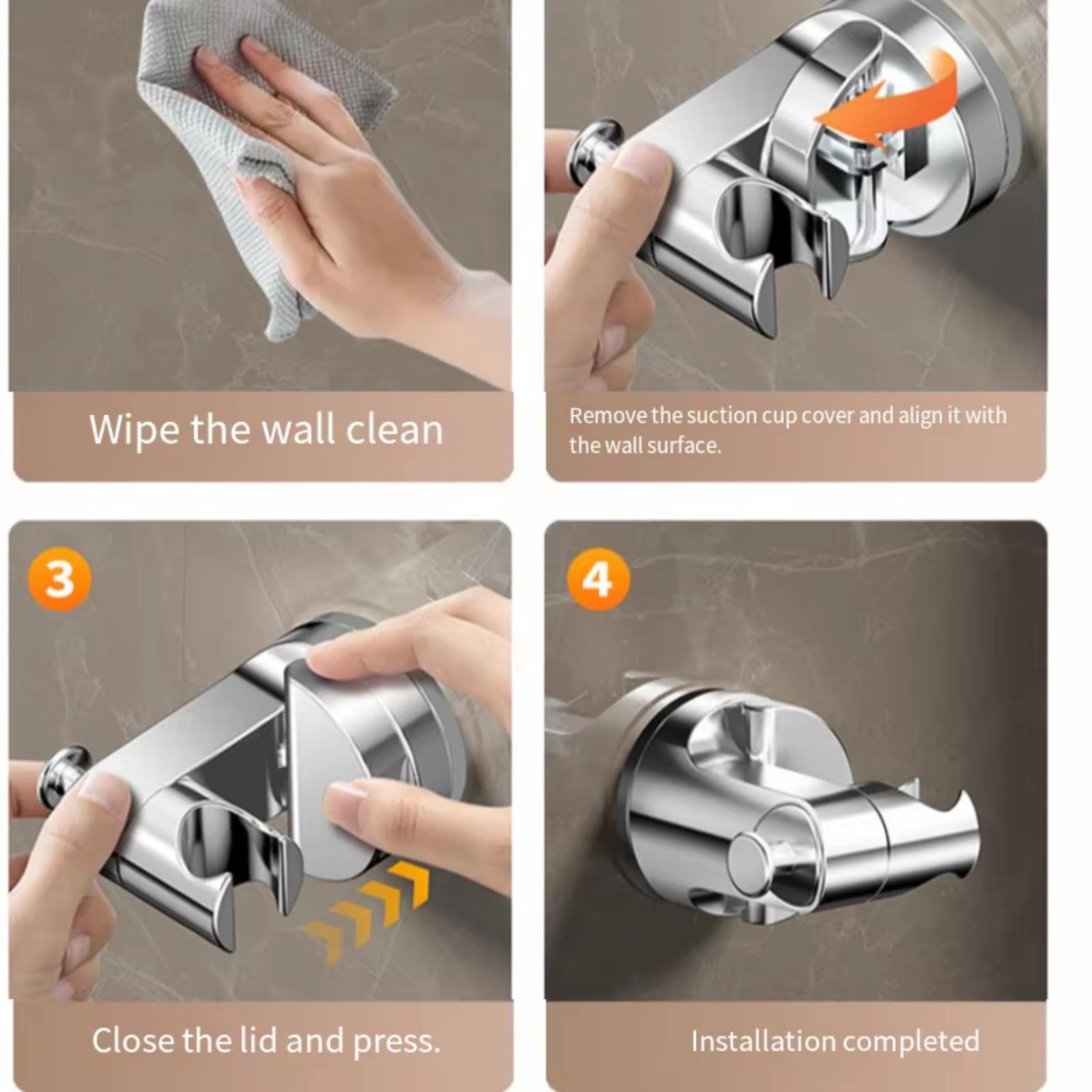 Wipe the wall clean

Remove the suction cup cover and align it with the wall surface.

3

Close the lid and press.

4

Installation completed