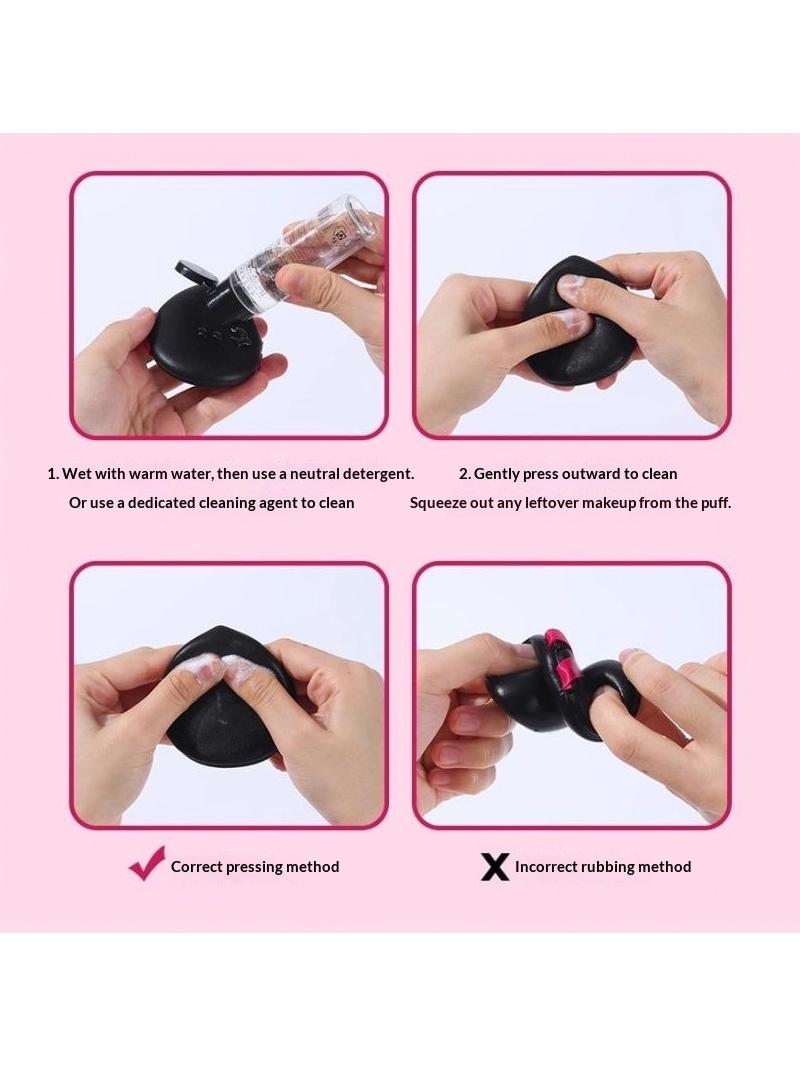 1. Wet with warm water, then use a neutral detergent.

Or use a dedicated cleaning agent to clean

2. Gently press outward to clean

Squeeze out any leftover makeup from the puff.

✓ Correct pressing method

X Incorrect rubbing method