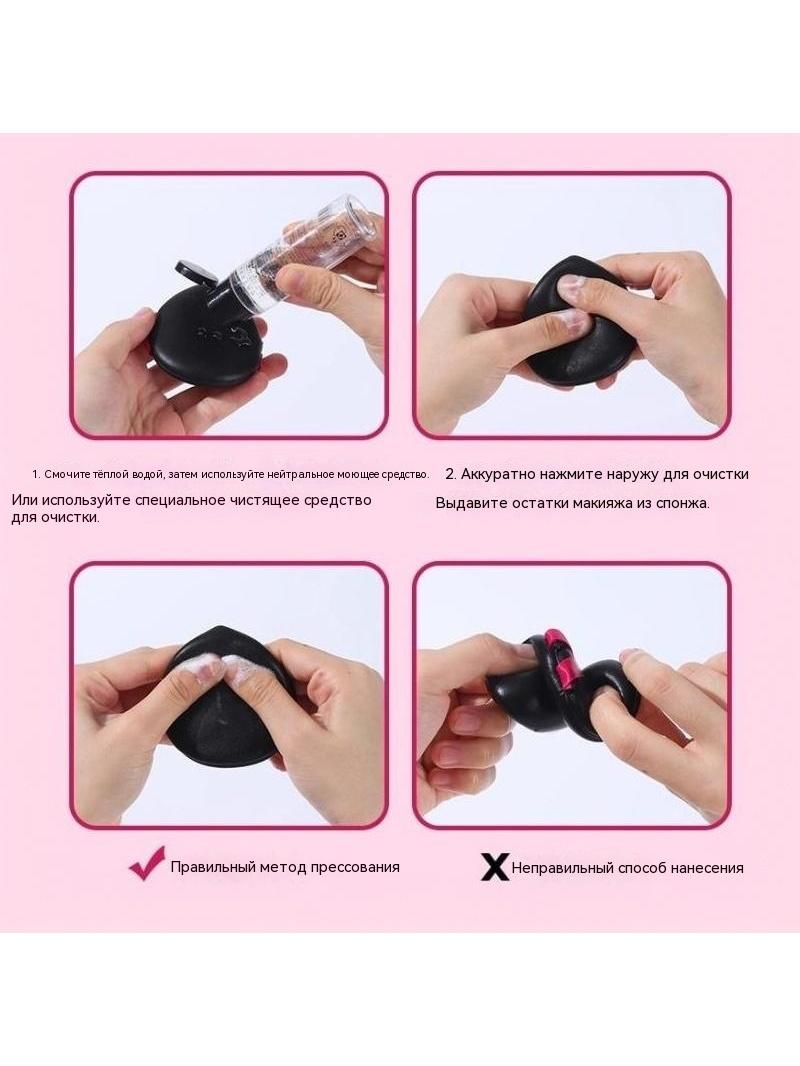 1. Смочите тёплой водой, затем используйте нейтральное моющее средство.

Или используйте специальное чистящее средство для очистки.

2. Аккуратно нажмите наружу для очистки

Выдавите остатки макияжа из спонжа.

✓ Правильный метод прессования

X Неправильный способ нанесения