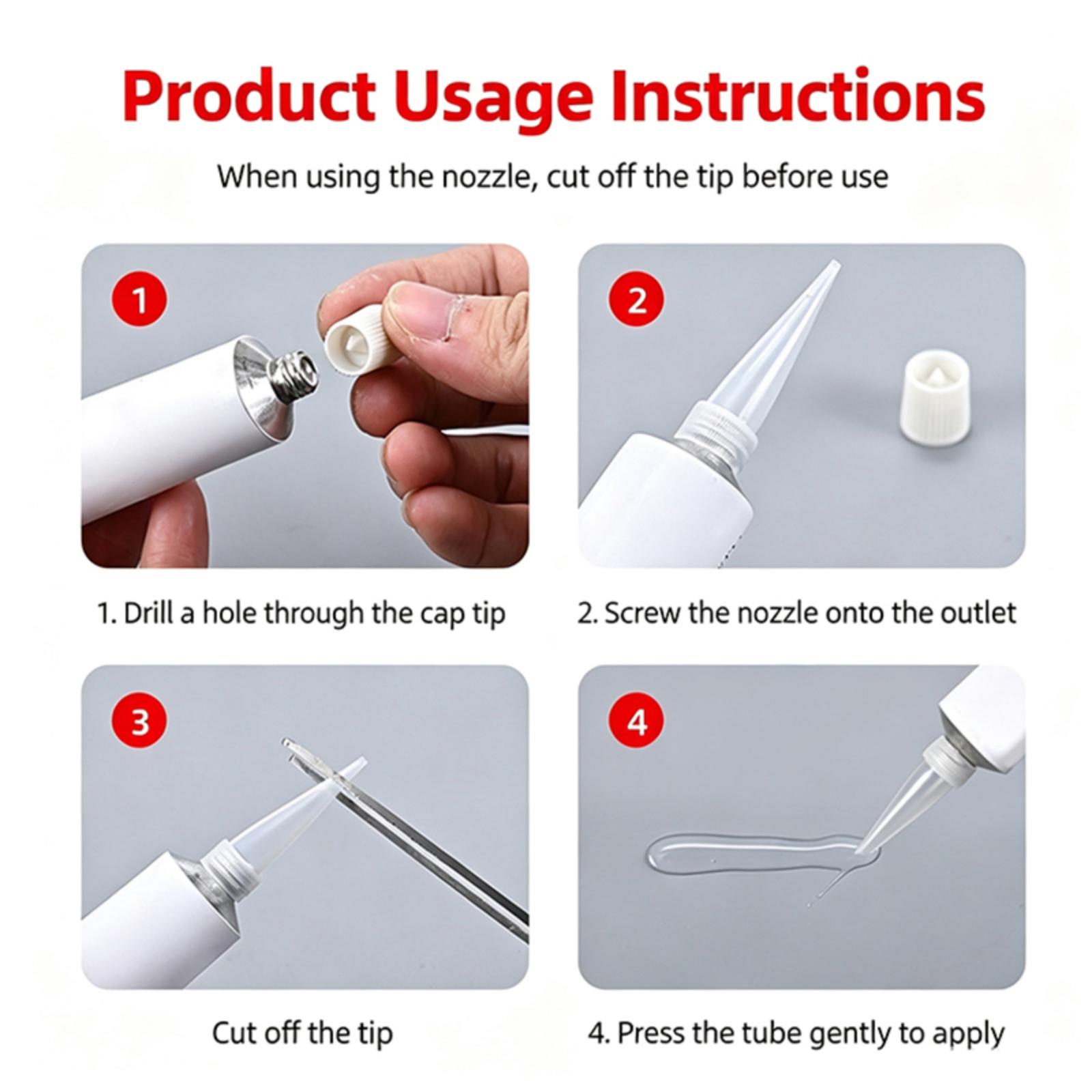 Product Usage Instructions

When using the nozzle, cut off the tip before use

1

1. Drill a hole through the cap tip

2

2. Screw the nozzle onto the outlet

3

Cut off the tip

4

4. Press the tube gently to apply