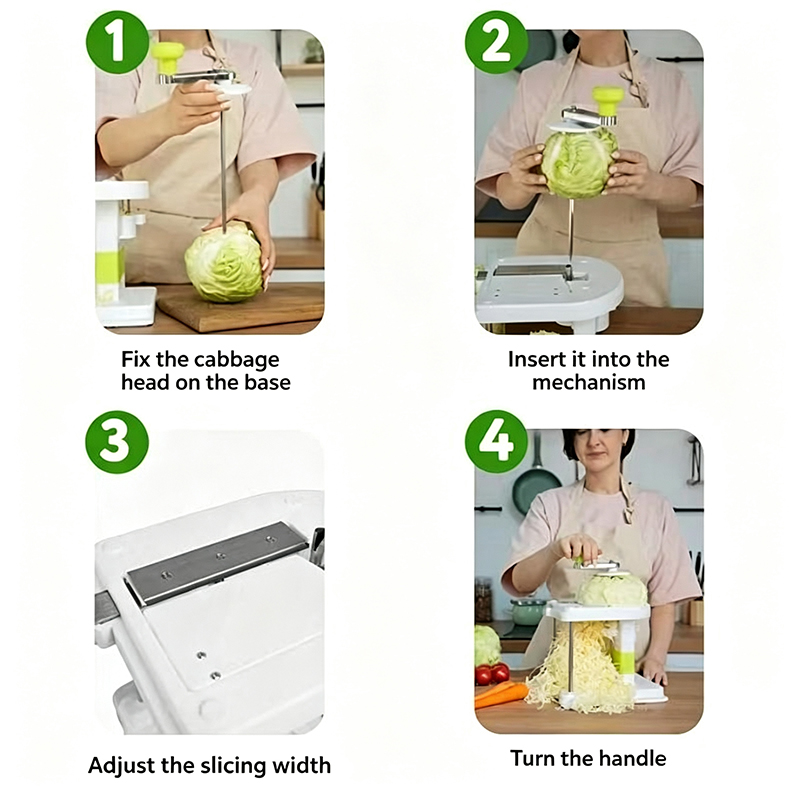 1

Fix the cabbage head on the base

2

Insert it into the mechanism

3

Adjust the slicing width

4

Turn the handle