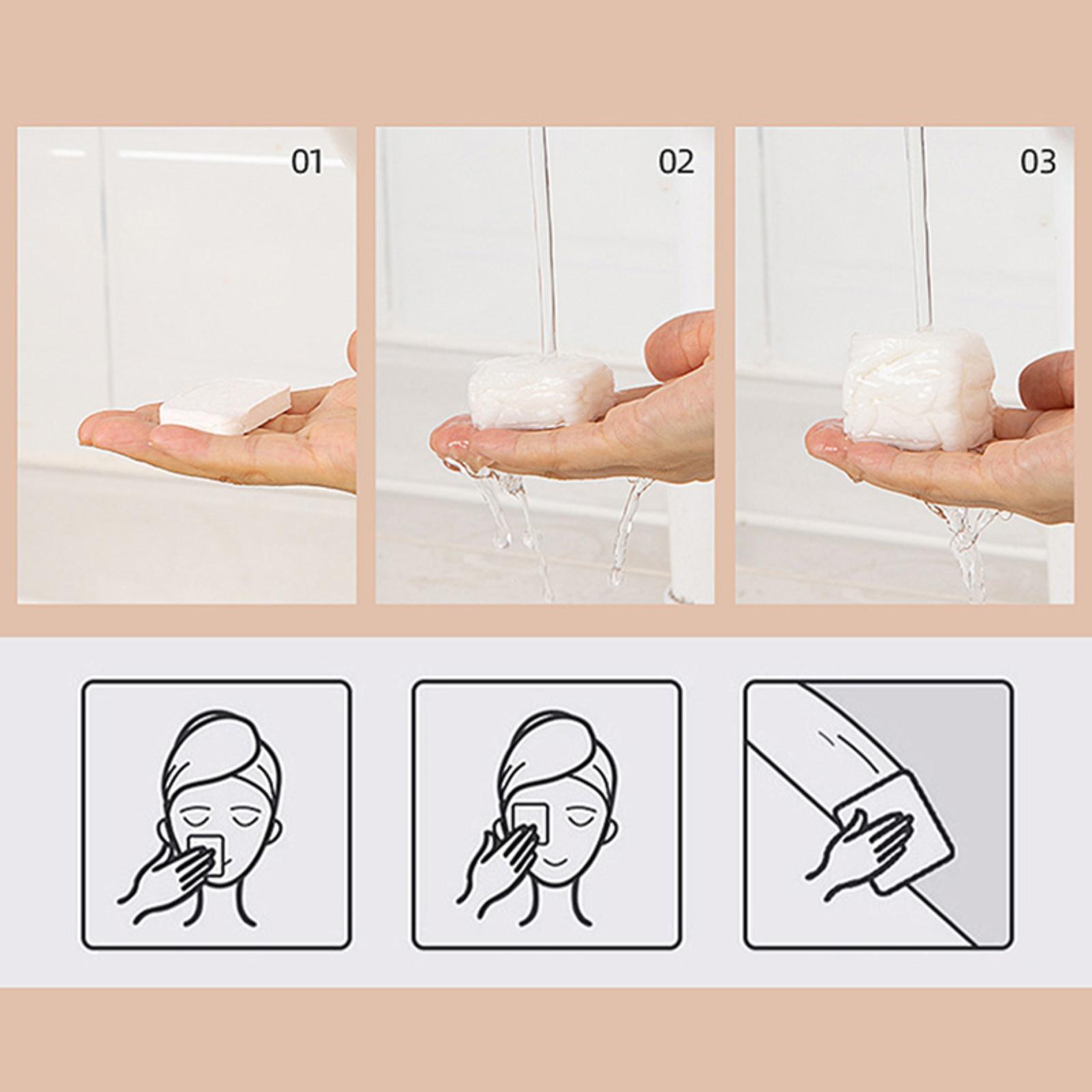 01

02

03