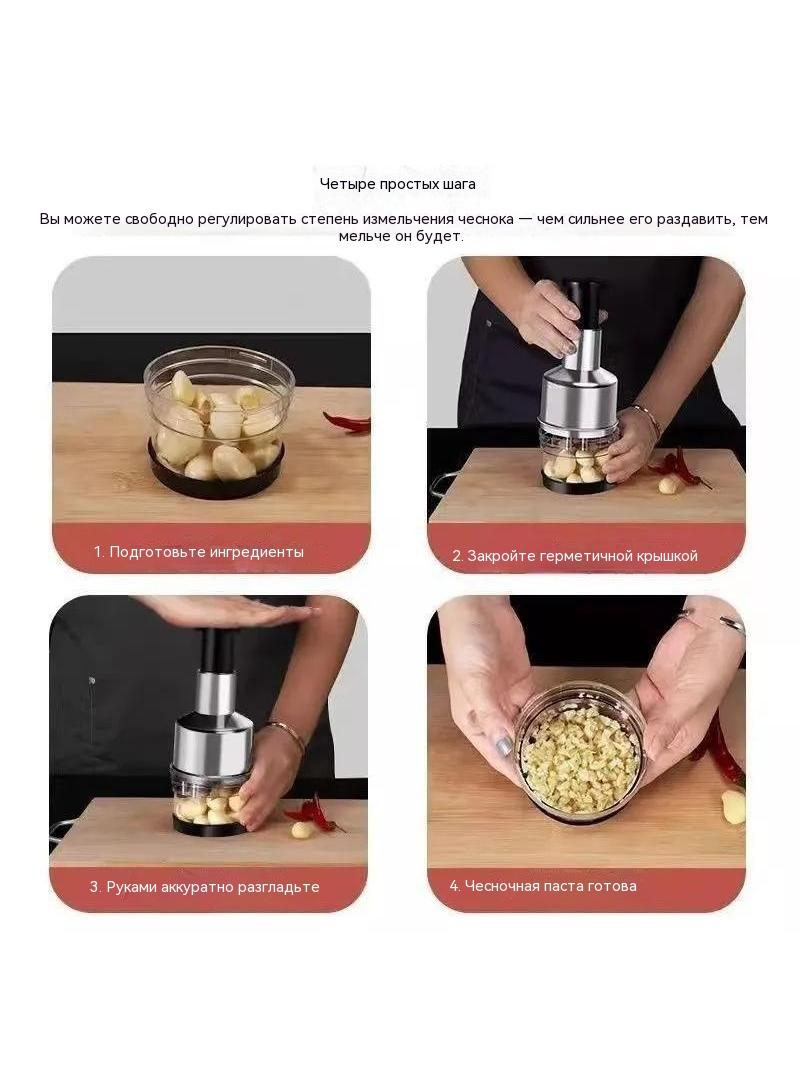 Четыре простых шага

Вы можете свободно регулировать степень измельчения чеснока — чем сильнее его раздавить, тем мельче он будет.

1. Подготовьте ингредиенты

2. Закройте герметичной крышкой

3. Руками аккуратно разгладьте

4. Чесночная паста готова