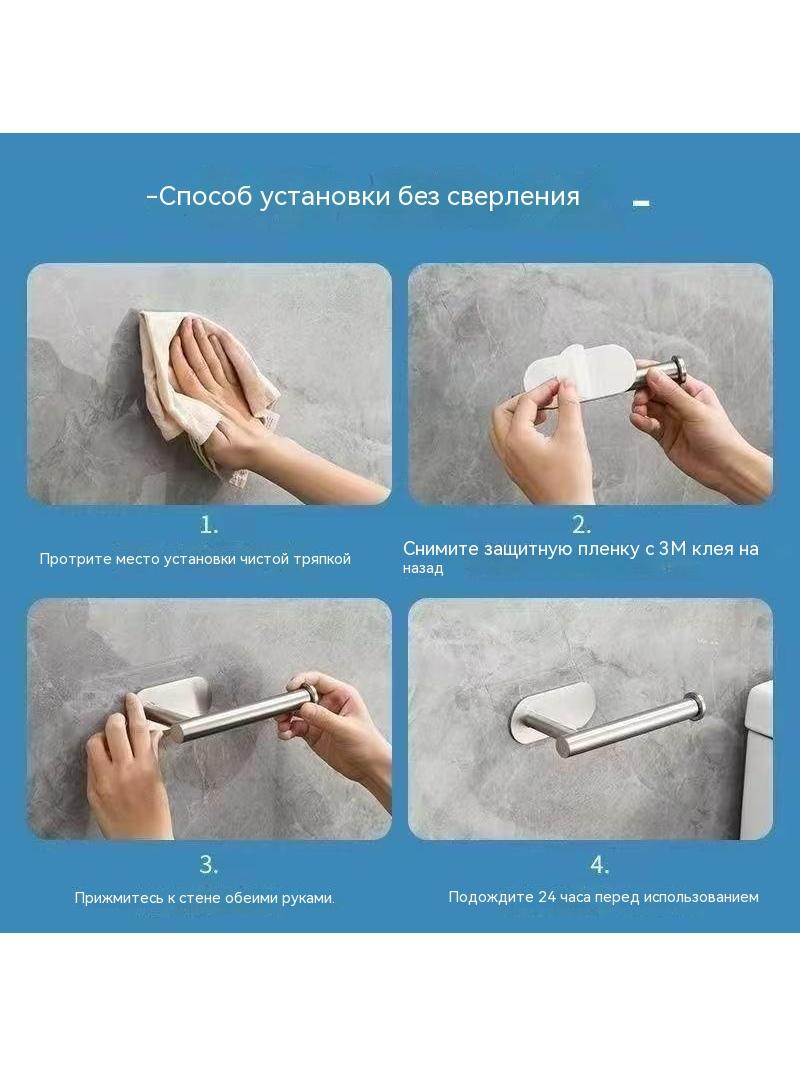 -Способ установки без сверления -

1.

Протрите место установки чистой тряпкой

2.

Снимите защитную пленку с 3М клея на назад

3.

Прижмитесь к стене обеими руками.

4.

Подождите 24 часа перед использованием