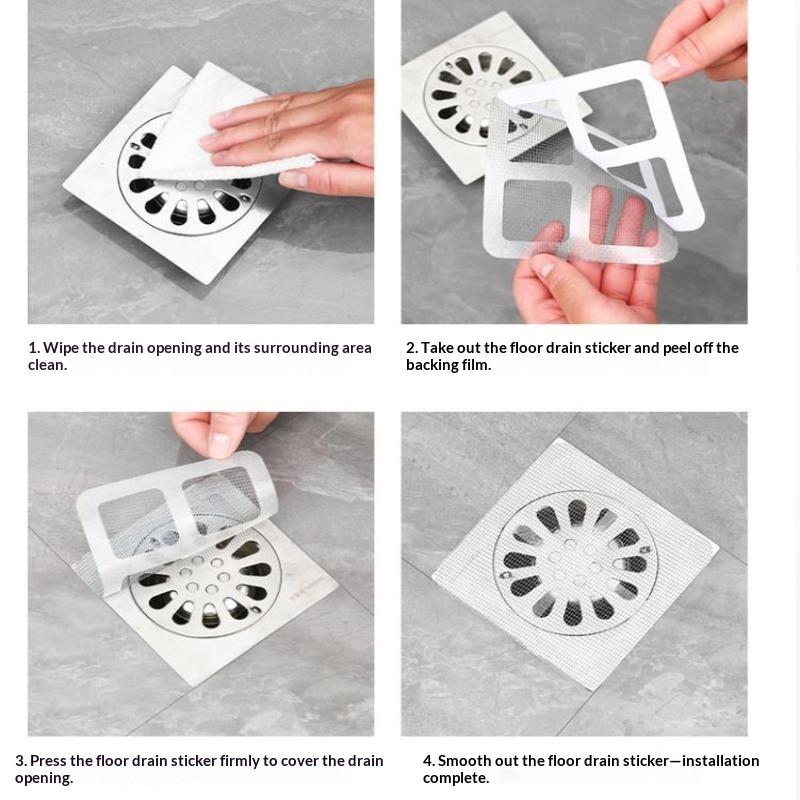 1. Wipe the drain opening and its surrounding area clean.

2. Take out the floor drain sticker and peel off the backing film.

3. Press the floor drain sticker firmly to cover the drain opening.

4. Smooth out the floor drain sticker—installation complete.