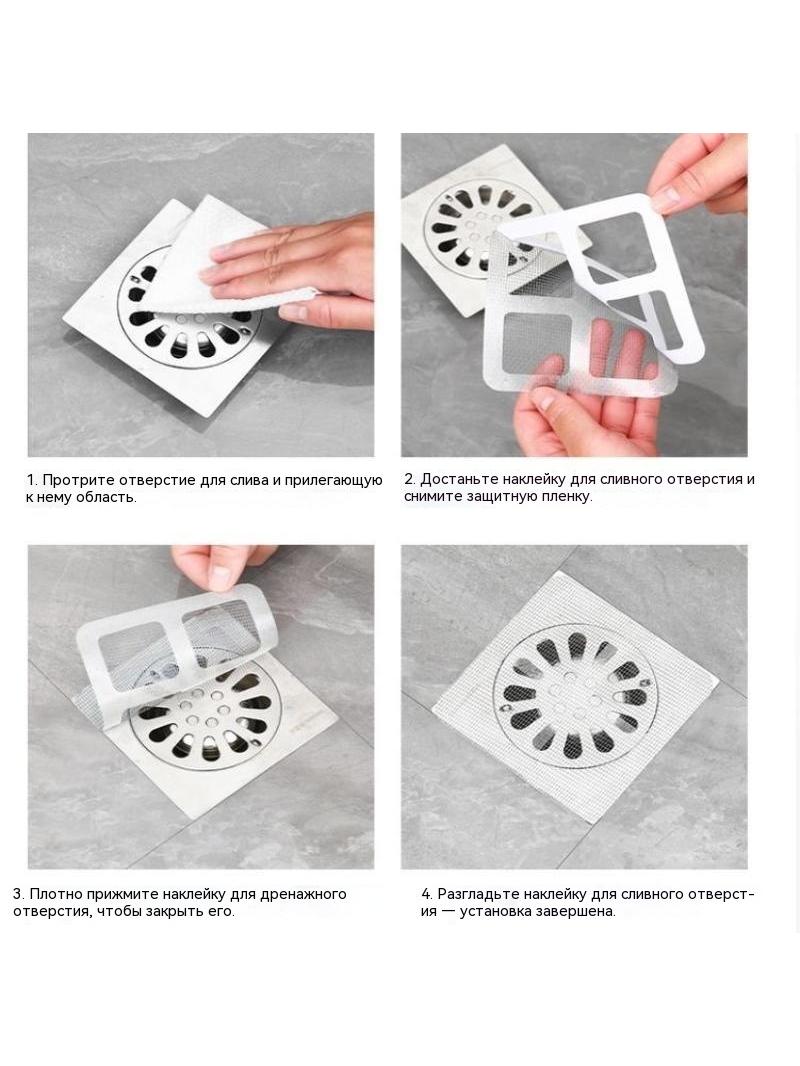 1. Протрите отверстие для слива и прилегающую к нему область.

2. Достаньте наклейку для сливного отверстия и снимите защитную пленку.

3. Плотно прижмите наклейку для дренажного отверстия, чтобы закрыть его.

4. Разгладьте наклейку для сливного отверстия — установка завершена.