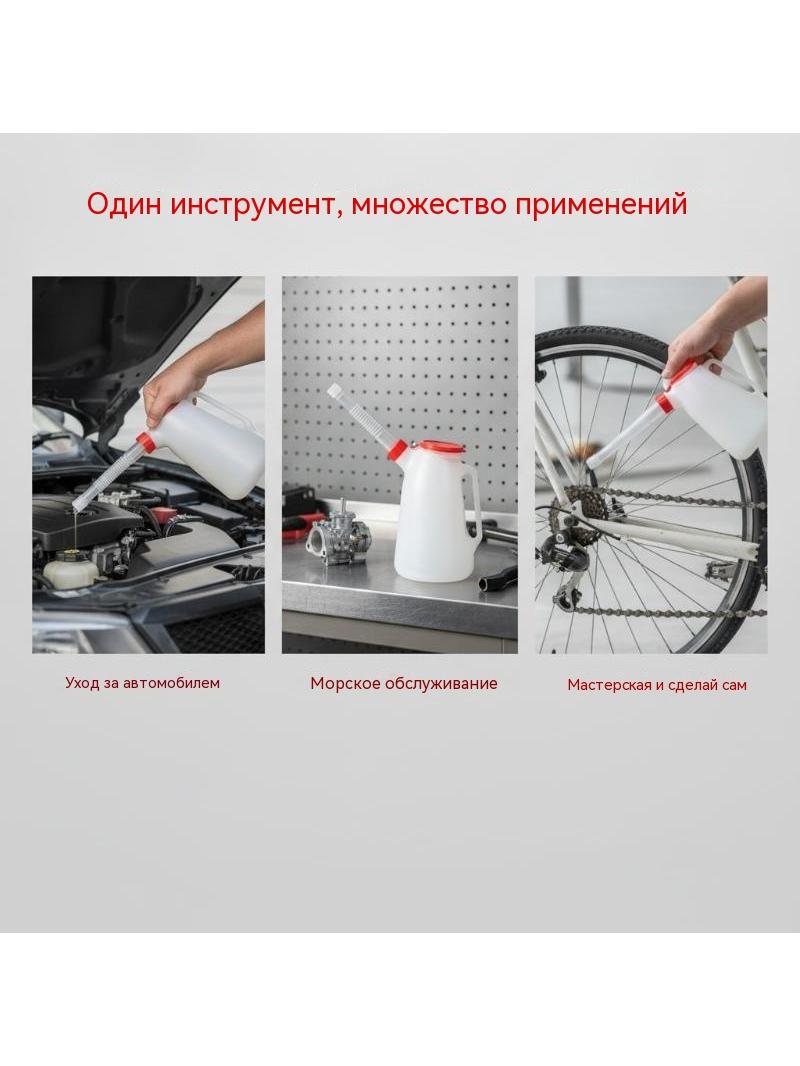 Один инструмент, множество применений

Уход за автомобилем

Морское обслуживание

Мастерская и сделай сам