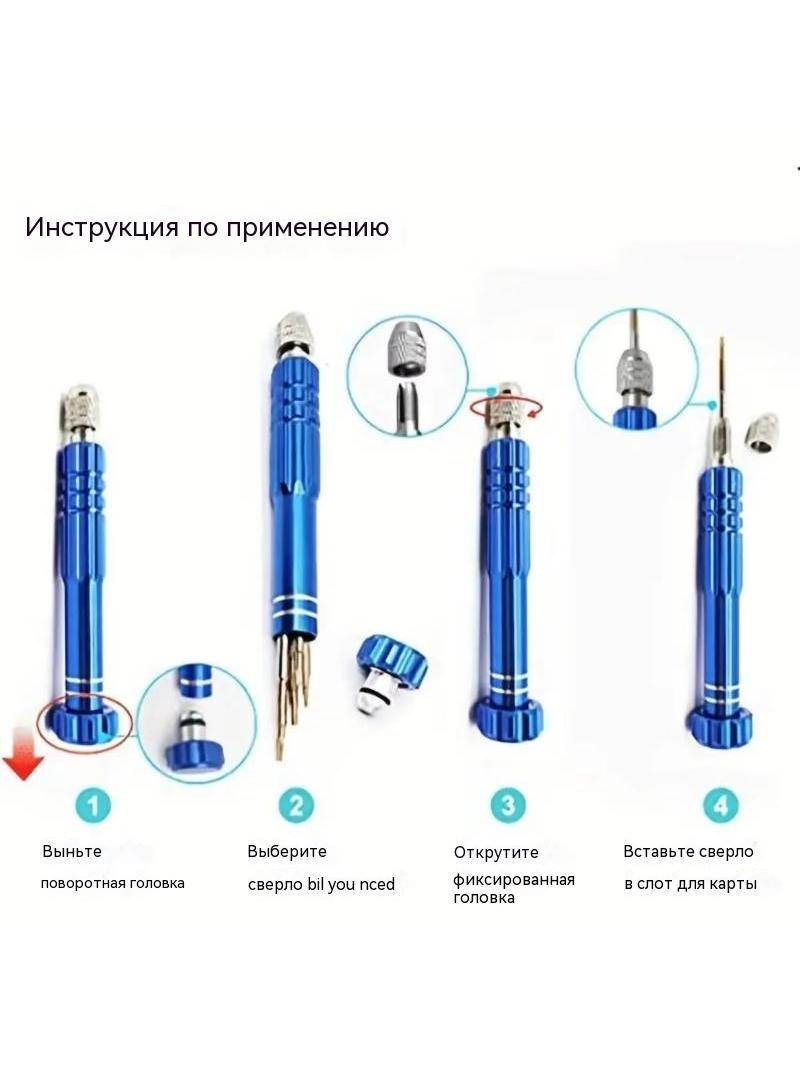 Инструкция по применению

1

Выньте

поворотная головка

2

Выберите

сверло bil you nced

3

Открутите

фиксированная головка

4

Вставьте сверло

в слот для карты