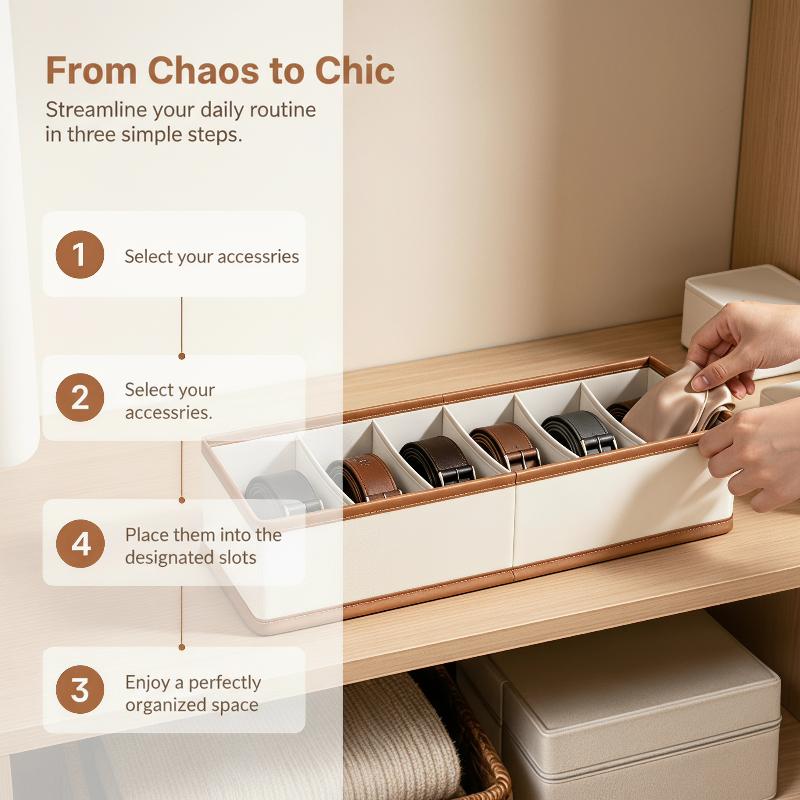 From Chaos to Chic

Streamline your daily routine in three simple steps.

1 Select your accessries

2 Select your accessries.

4 Place them into the designated slots

3 Enjoy a perfectly organized space