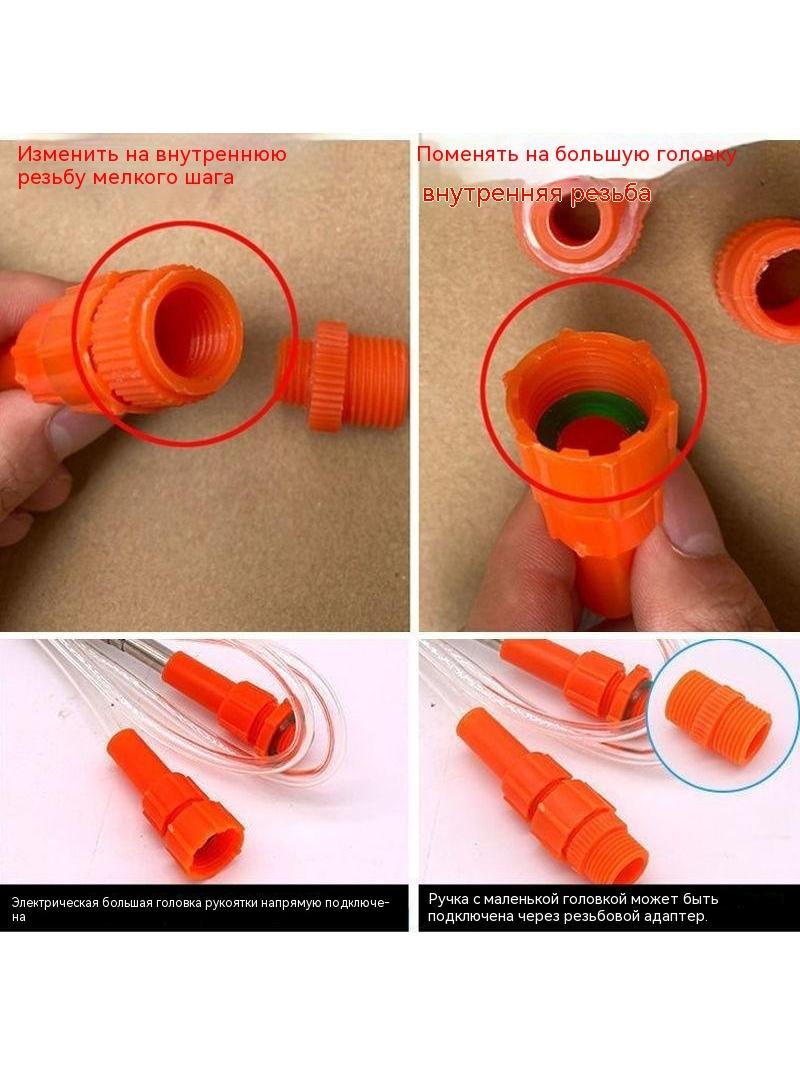 Изменить на внутреннюю резьбу мелкого шага

Поменять на большую головку

внутренняя резьба

Электрическая большая головка рукоятки напрямую подключена

Ручка с маленькой головкой может быть подключена через резьбовой адаптер.