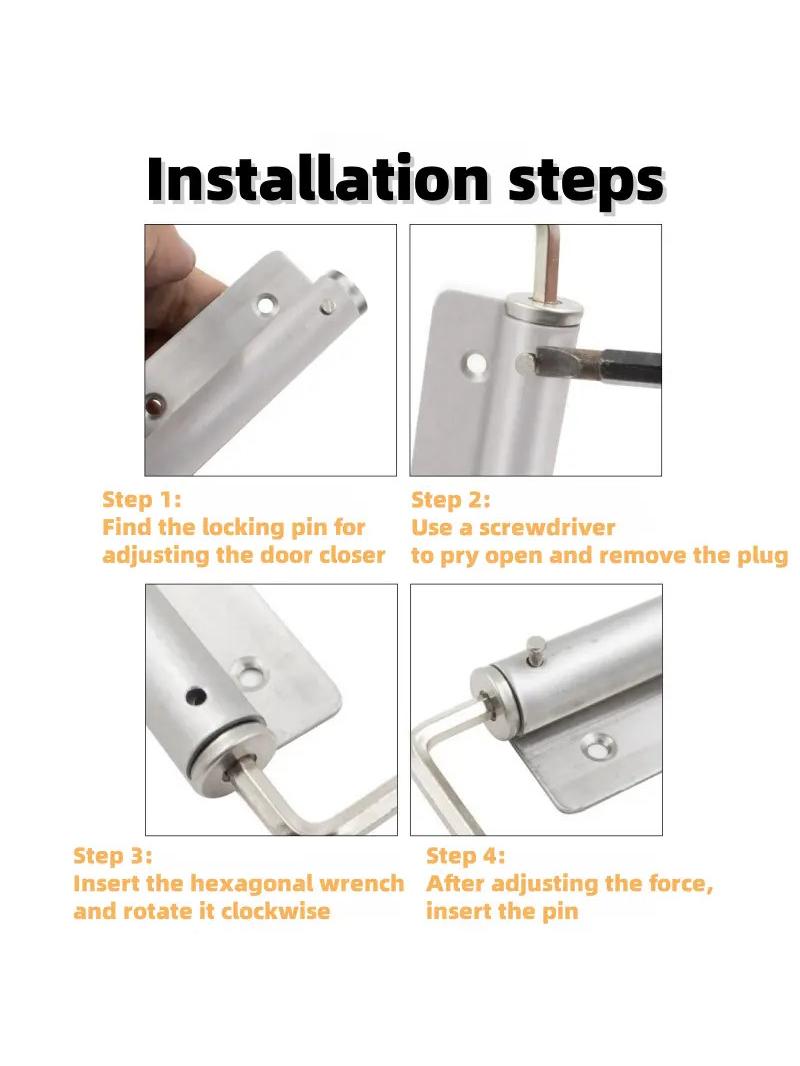 Installation steps

Step 1:
Find the locking pin for adjusting the door closer

Step 2:
Use a screwdriver to pry open and remove the plug

Step 3:
Insert the hexagonal wrench and rotate it clockwise

Step 4:
After adjusting the force, insert the pin