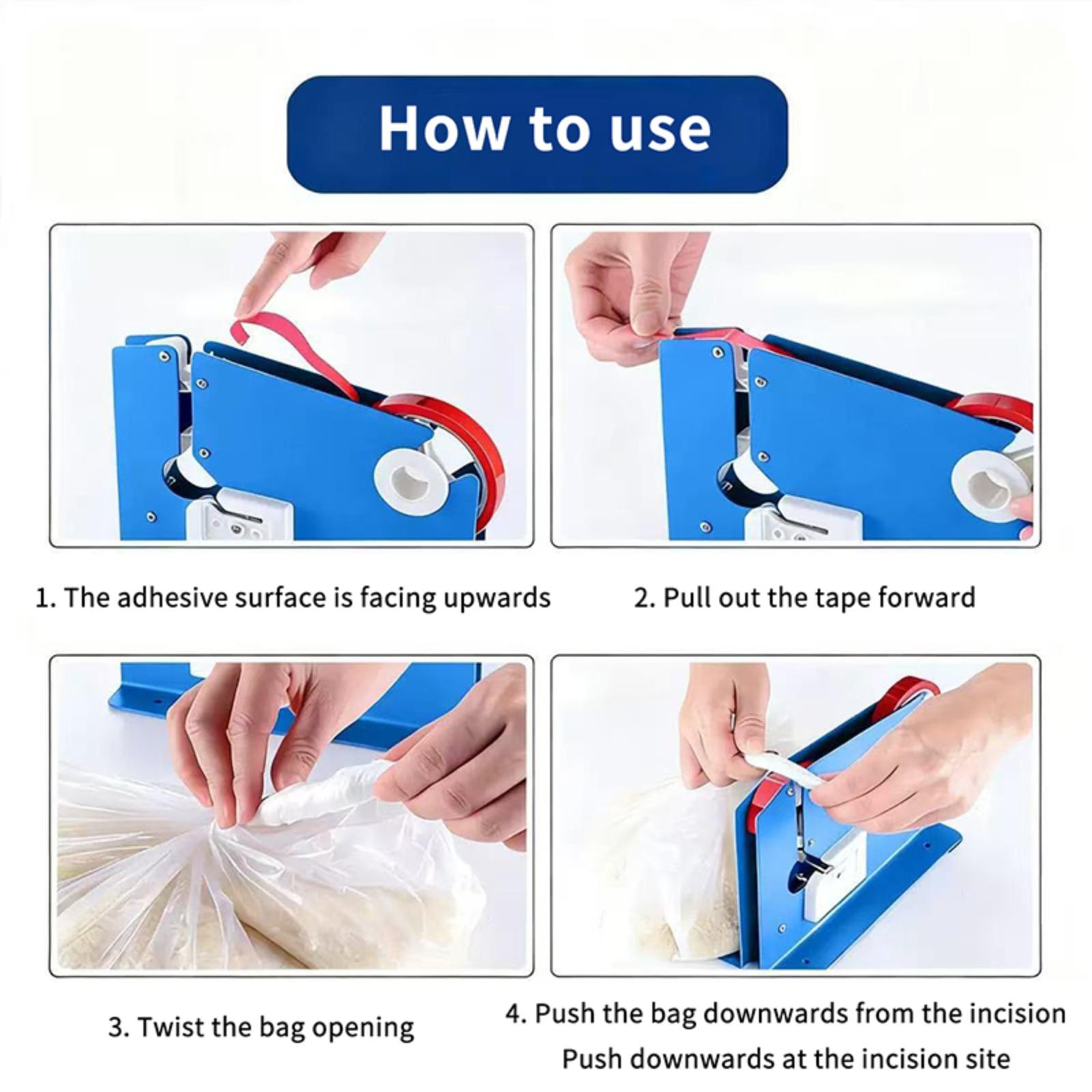 How to use

1. The adhesive surface is facing upwards

2. Pull out the tape forward

3. Twist the bag opening

4. Push the bag downwards from the incision
Push downwards at the incision site