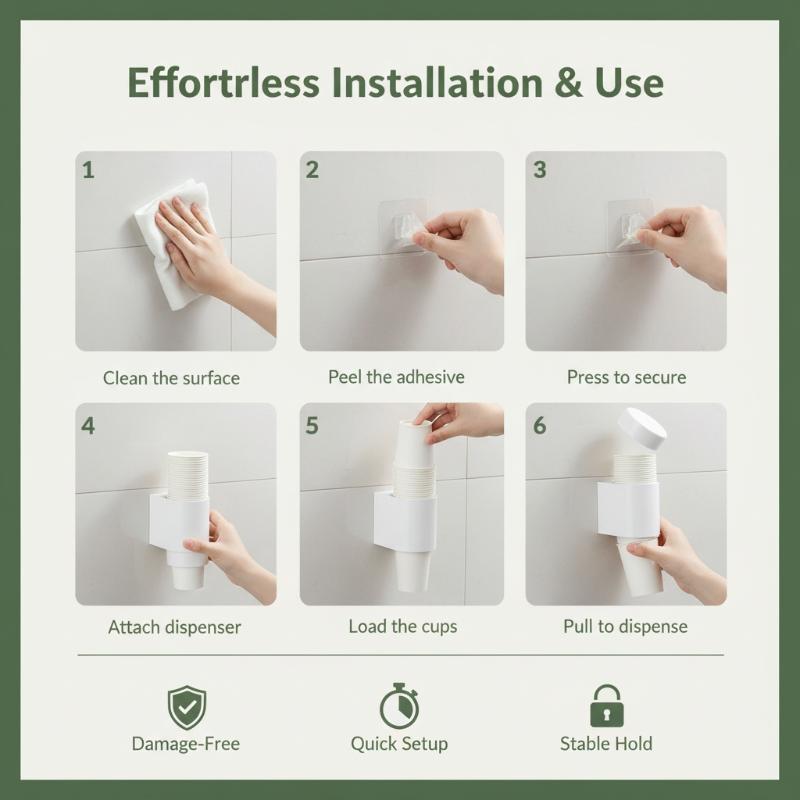 Effortrless Installation & Use

1

Clean the surface

2

Peel the adhesive

3

Press to secure

4

Attach dispenser

5

Load the cups

6

Pull to dispense

Damage-Free

Quick Setup

Stable Hold