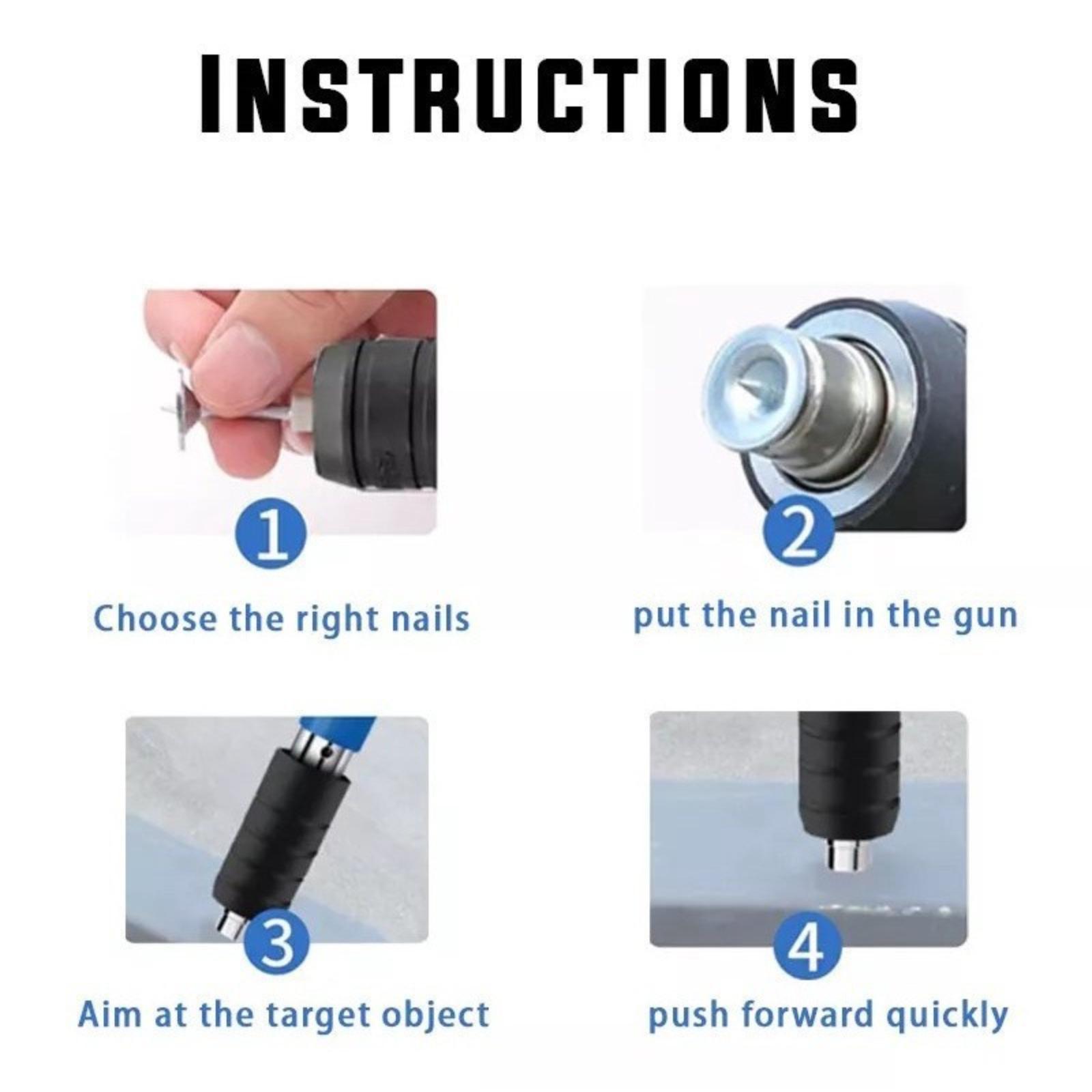 INSTRUCTIONS

1
Choose the right nails

2
put the nail in the gun

3
Aim at the target object

4
push forward quickly