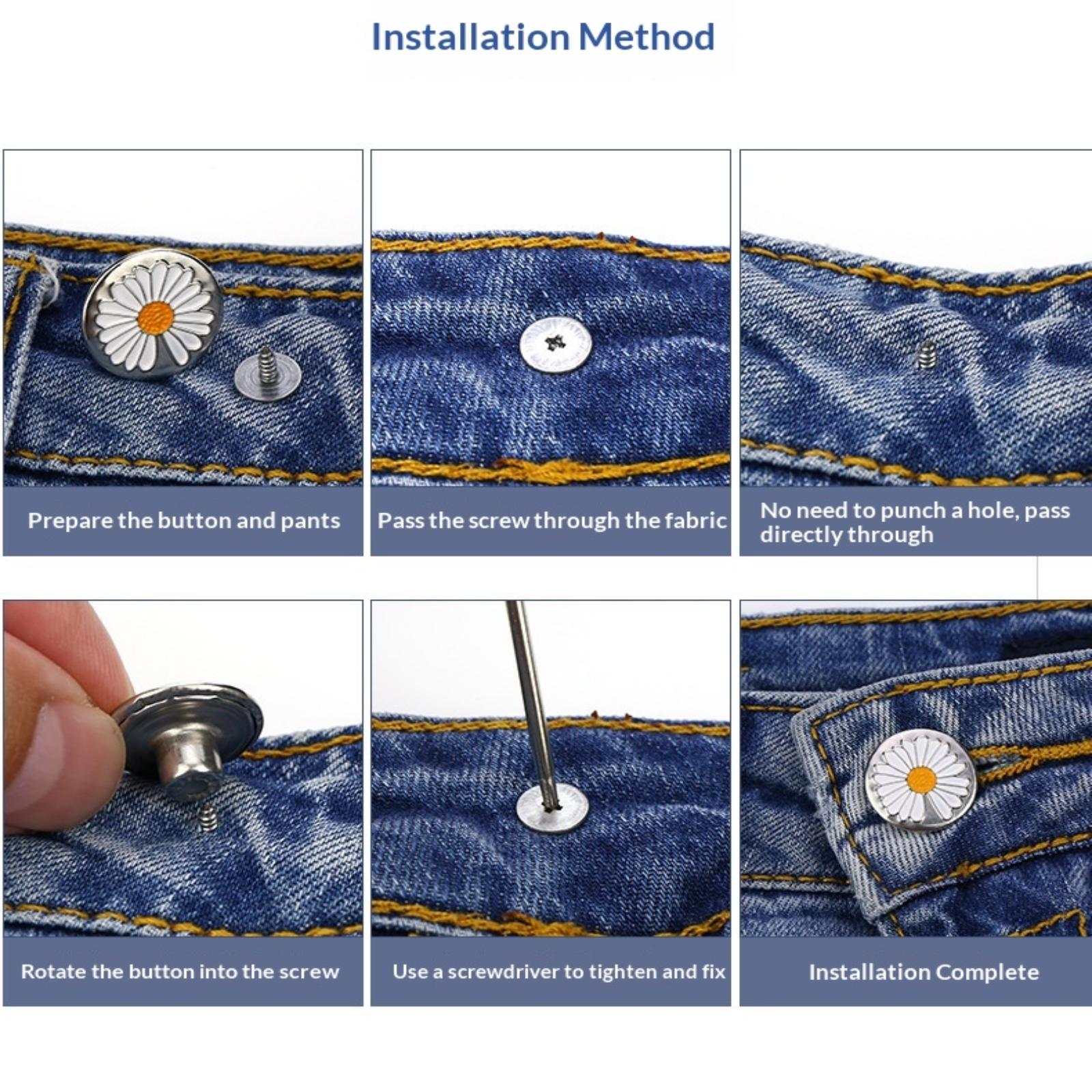 Installation Method

Prepare the button and pants

Pass the screw through the fabric

No need to punch a hole, pass directly through

Rotate the button into the screw

Use a screwdriver to tighten and fix

Installation Complete