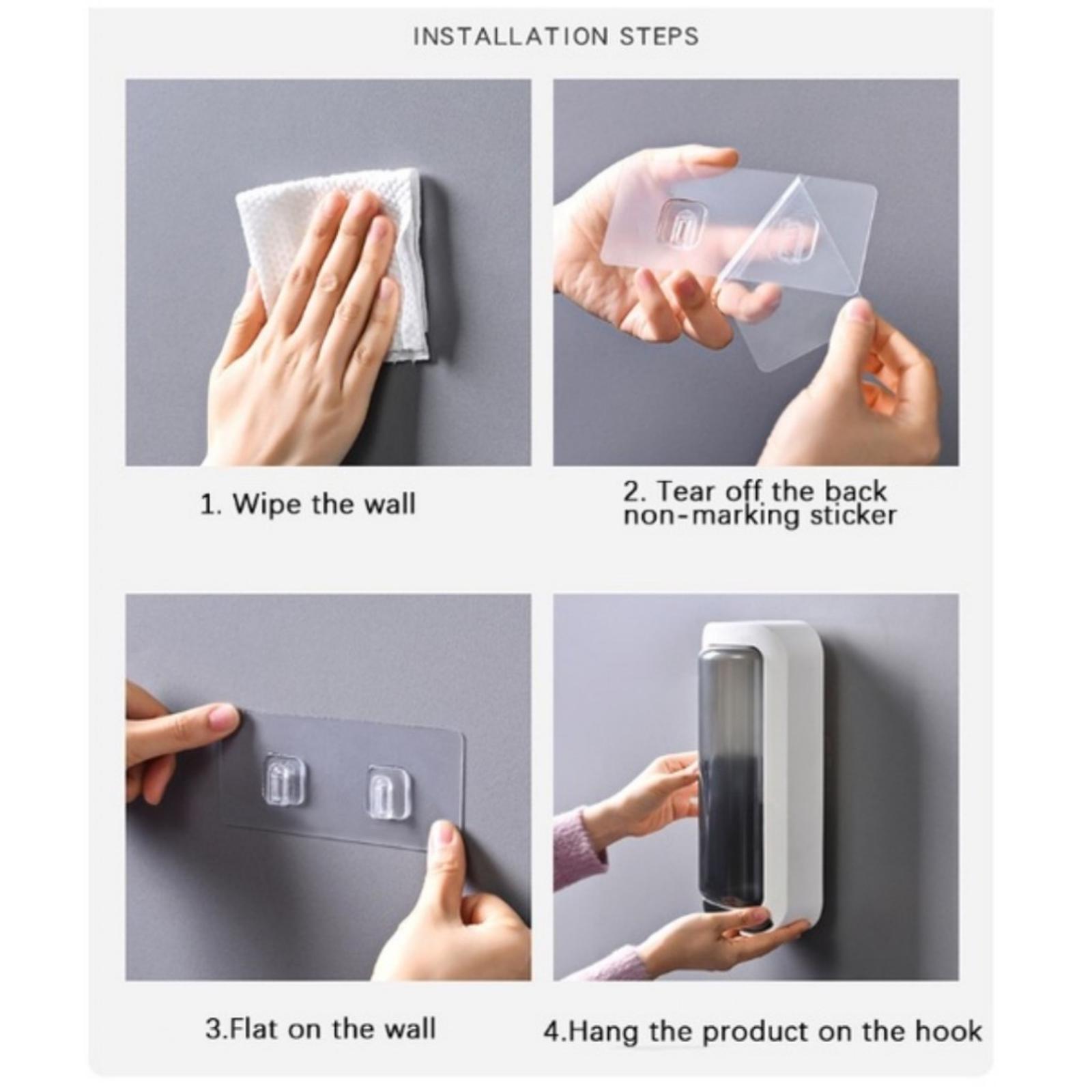 INSTALLATION STEPS

1. Wipe the wall

2. Tear off the back non-marking sticker

3.Flat on the wall

4.Hang the product on the hook