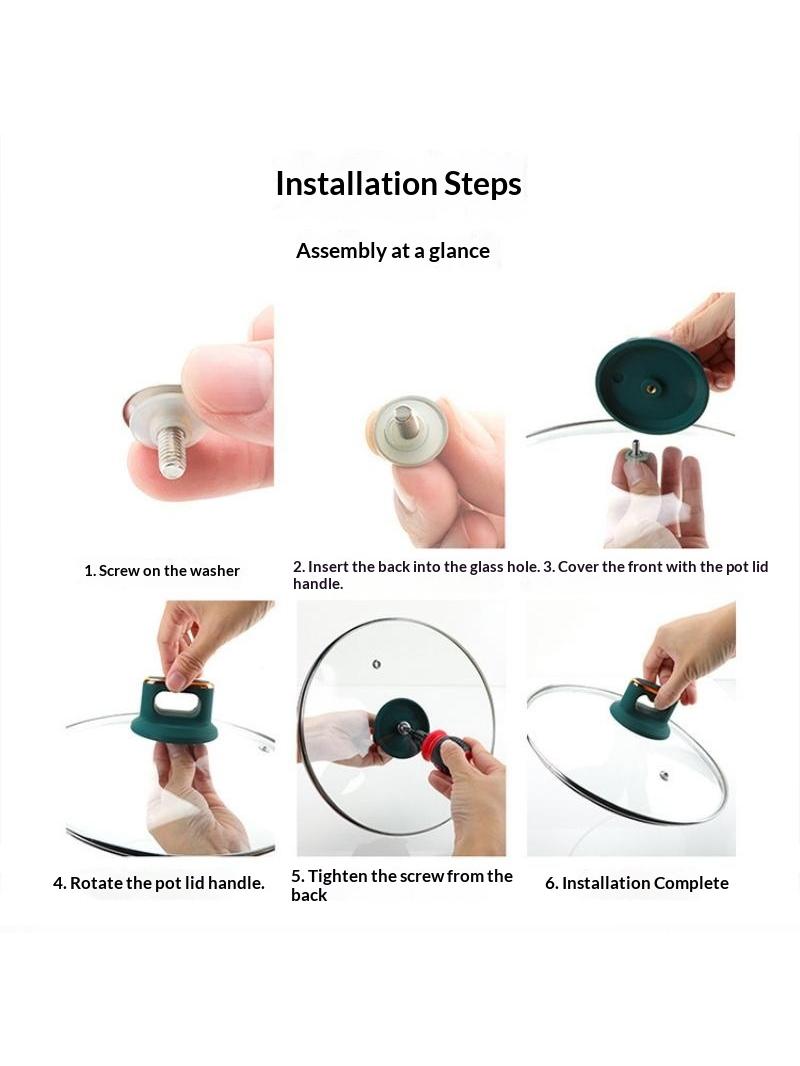 Installation Steps

Assembly at a glance

1. Screw on the washer

2. Insert the back into the glass hole.

3. Cover the front with the pot lid handle.

4. Rotate the pot lid handle.

5. Tighten the screw from the back

6. Installation Complete