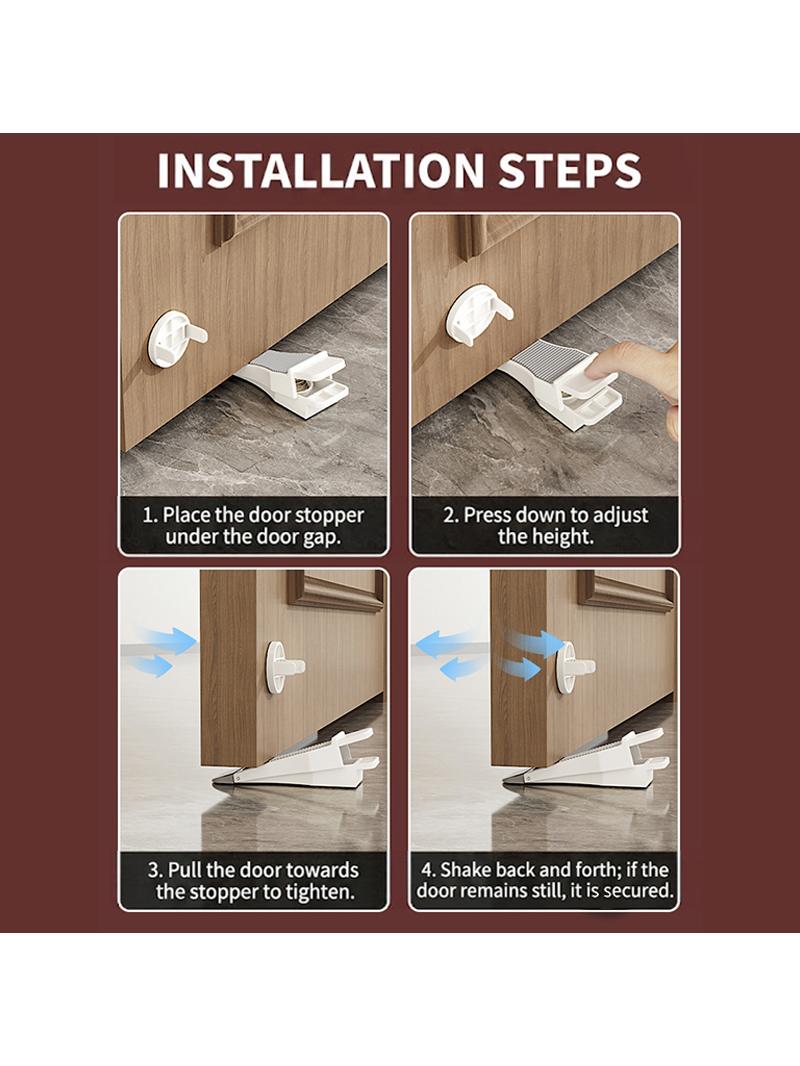 INSTALLATION STEPS

1. Place the door stopper under the door gap.

2. Press down to adjust the height.

3. Pull the door towards the stopper to tighten.

4. Shake back and forth; if the door remains still, it is secured.