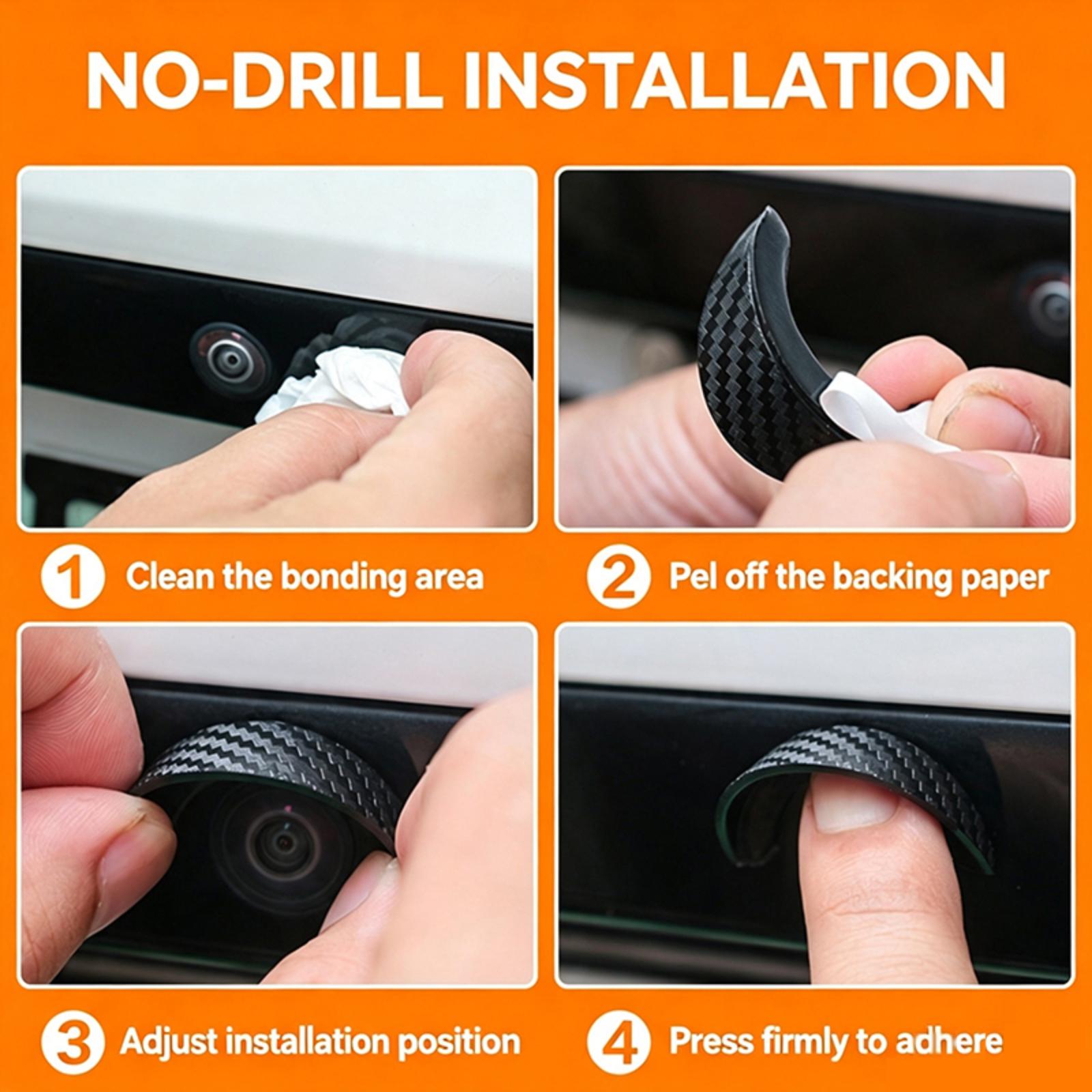 NO-DRILL INSTALLATION

1 Clean the bonding area

2 Pel off the backing paper

3 Adjust installation position

4 Press firmly to adhere