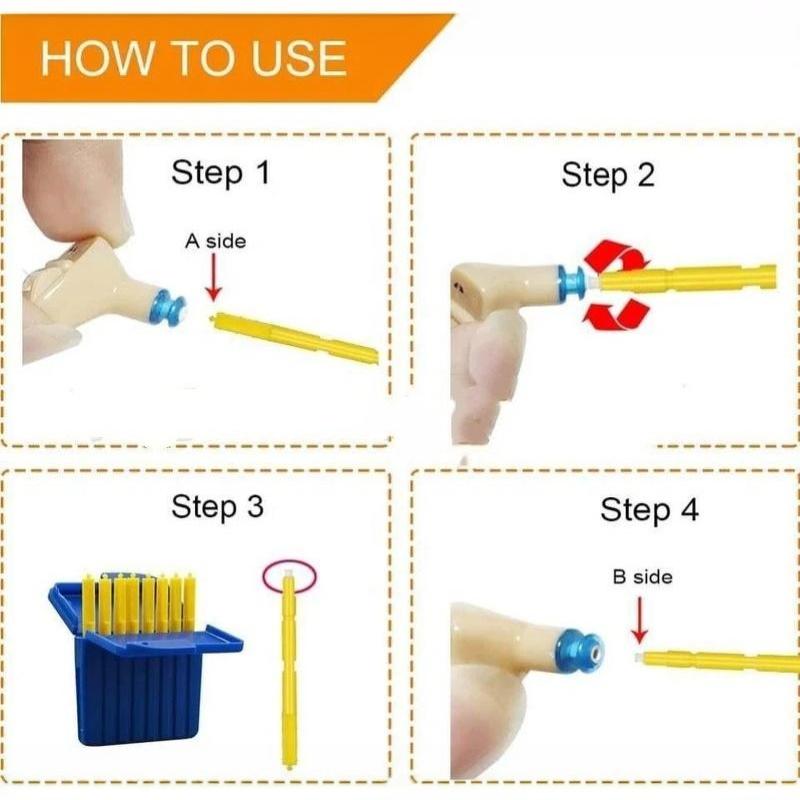 HOW TO USE

Step 1

A side

Step 2

Step 3

Step 4

B side