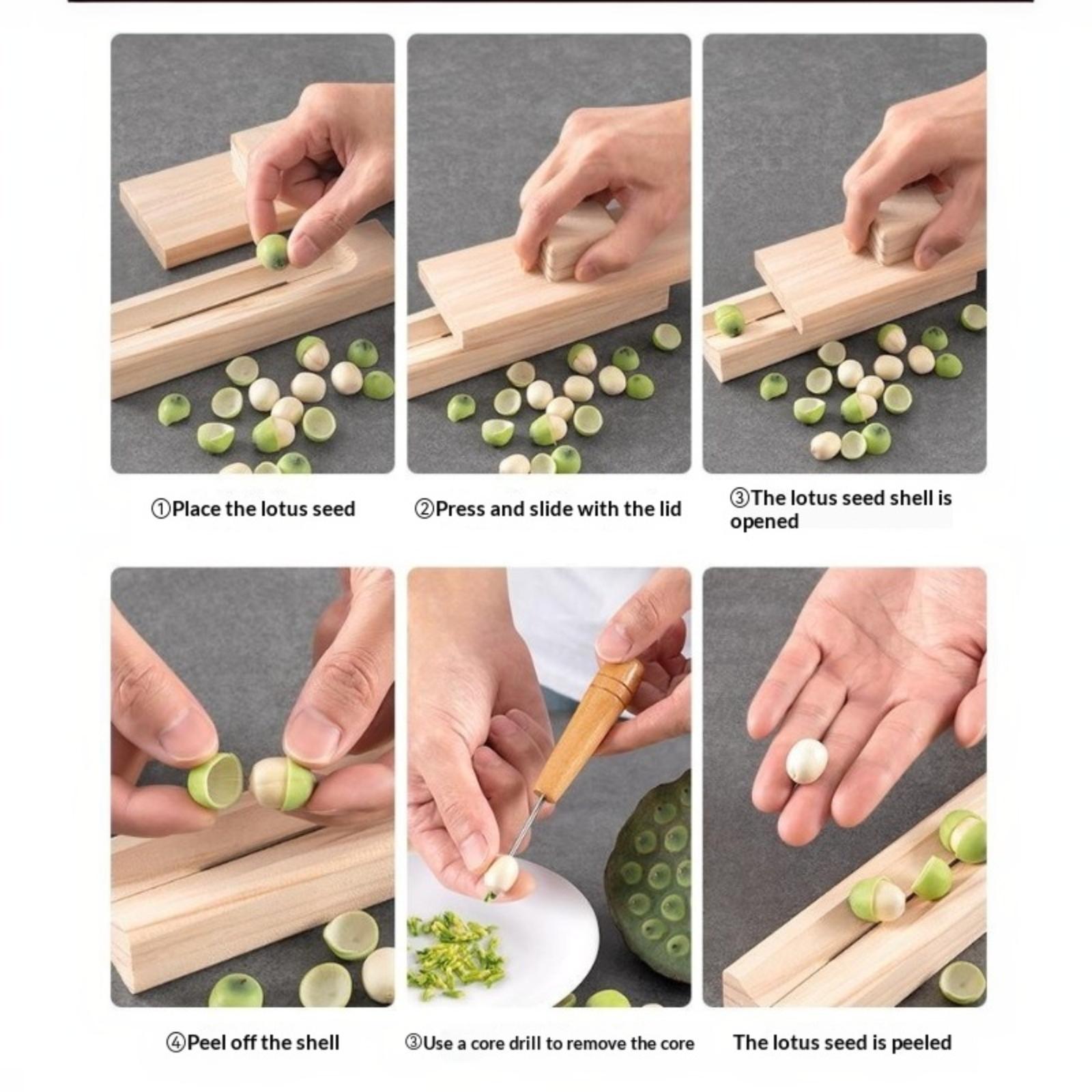 ①Place the lotus seed

②Press and slide with the lid

③The lotus seed shell is opened

④Peel off the shell

③Use a core drill to remove the core

The lotus seed is peeled