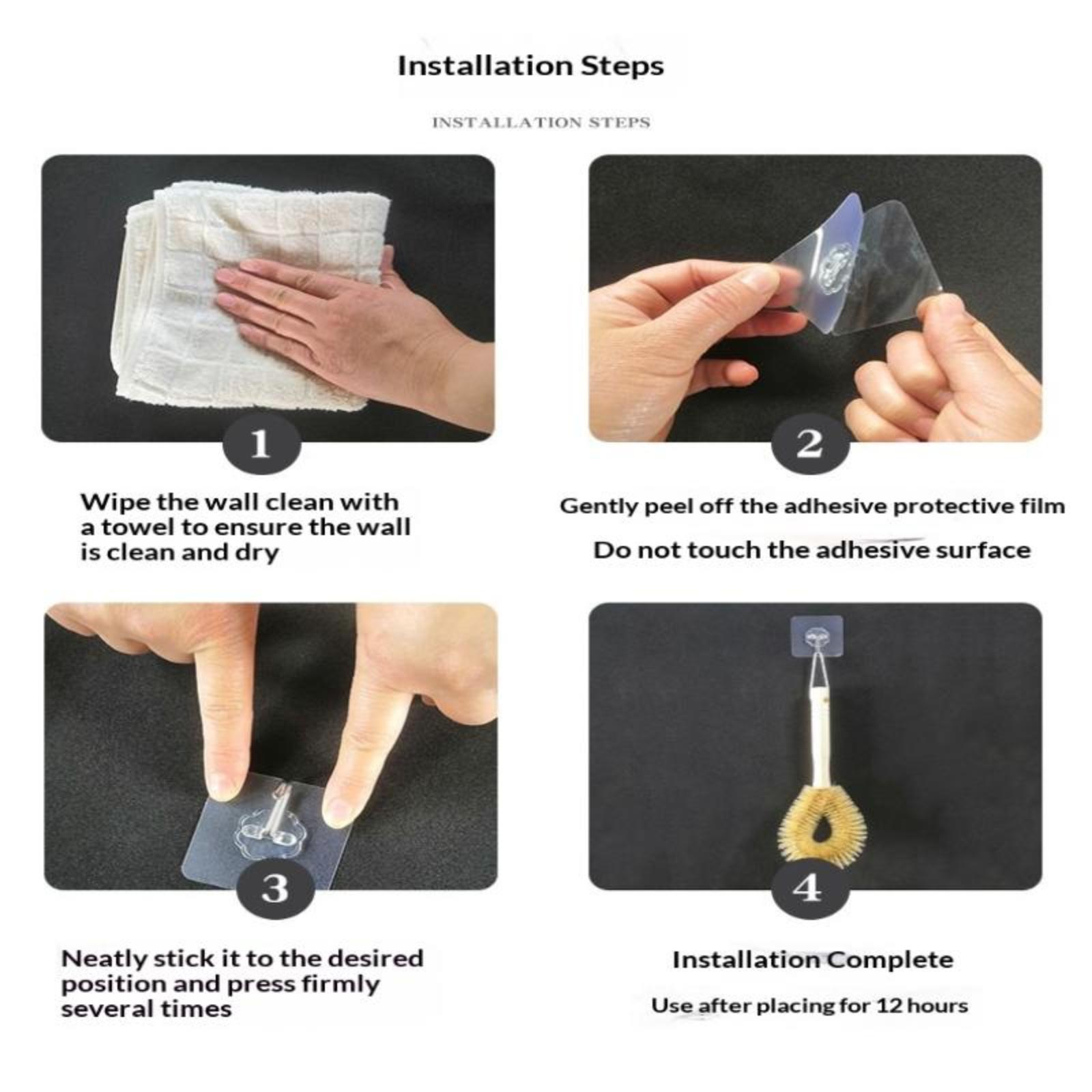 Installation Steps

INSTALLATION STEPS

1

Wipe the wall clean with a towel to ensure the wall is clean and dry

2

Gently peel off the adhesive protective film

Do not touch the adhesive surface

3

Neatly stick it to the desired position and press firmly several times

4

Installation Complete

Use after placing for 12 hours