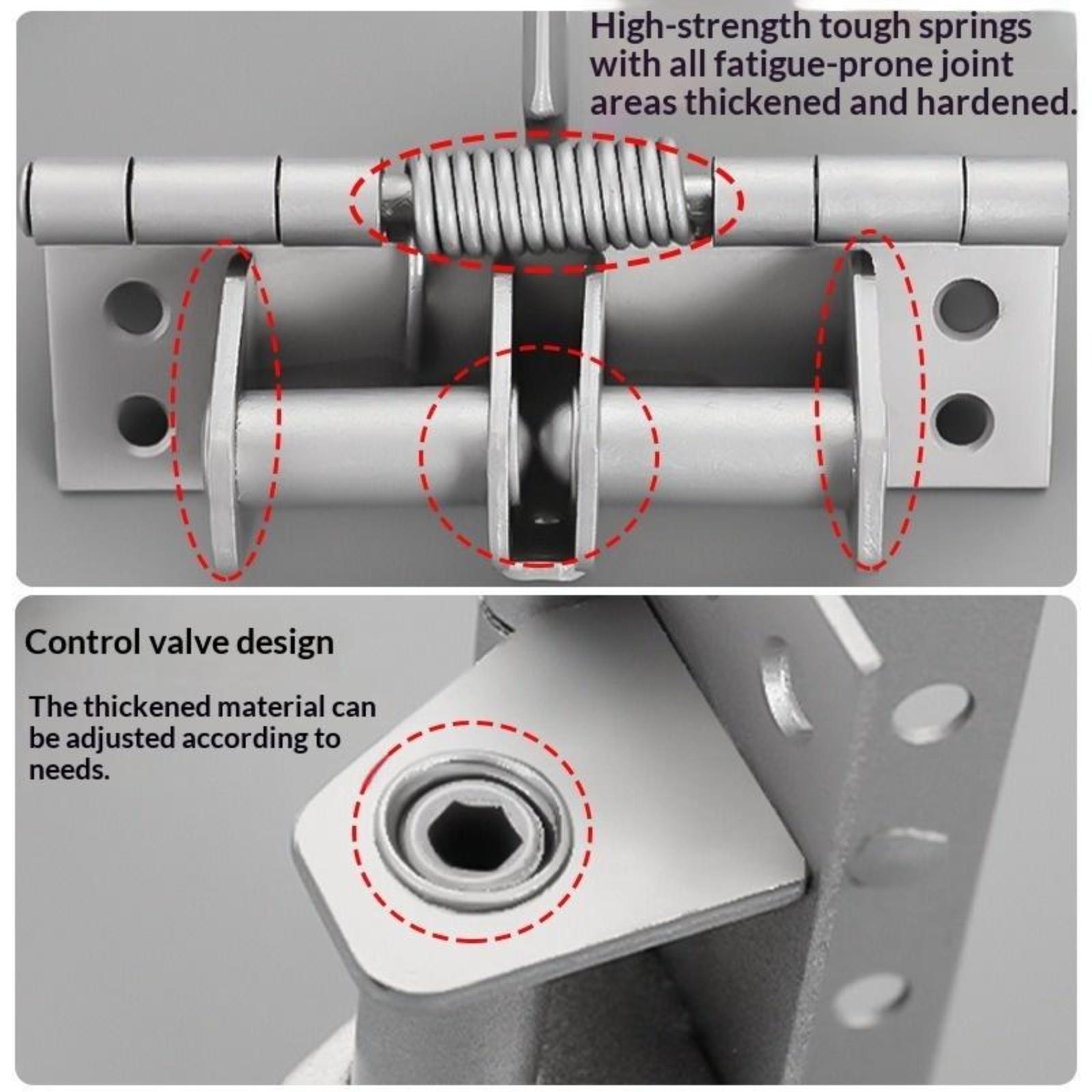 High-strength tough springs with all fatigue-prone joint areas thickened and hardened.

Control valve design

The thickened material can be adjusted according to needs.