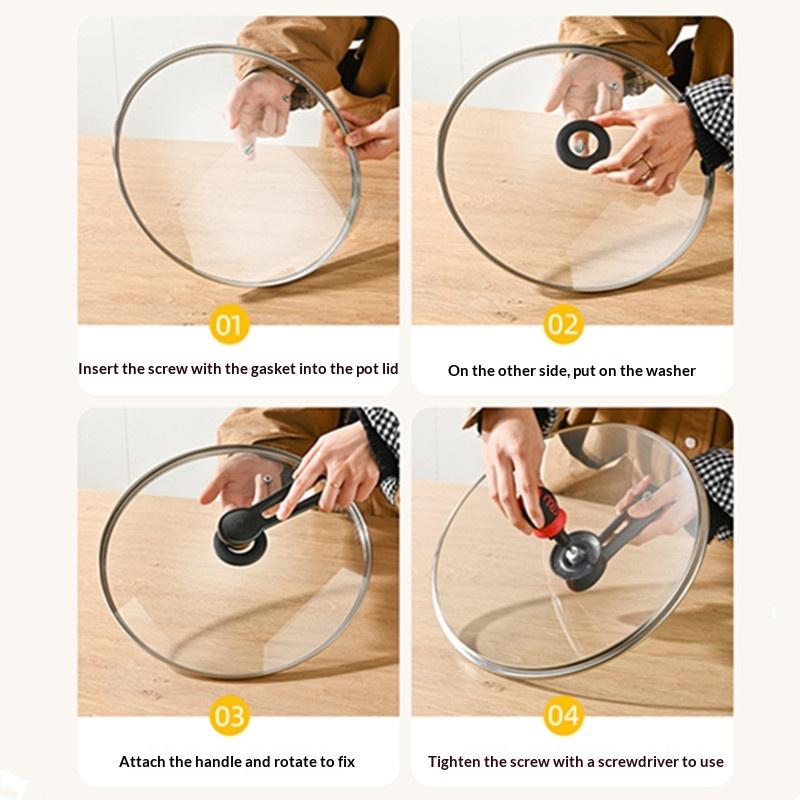 01

Insert the screw with the gasket into the pot lid

02

On the other side, put on the washer

03

Attach the handle and rotate to fix

04

Tighten the screw with a screwdriver to use