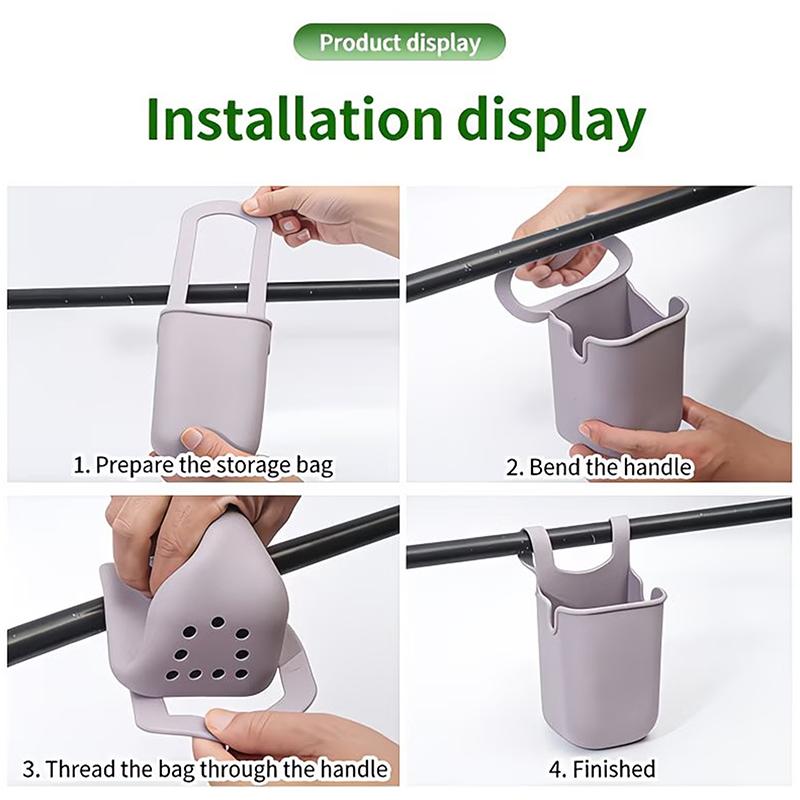 Product display

Installation display

1. Prepare the storage bag

2. Bend the handle

3. Thread the bag through the handle

4. Finished