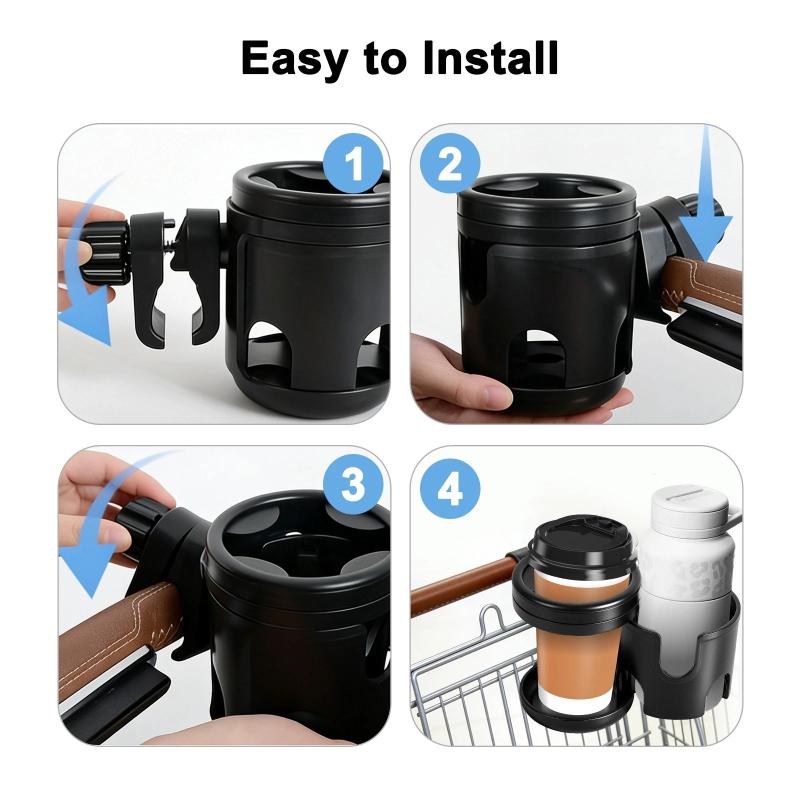 Easy to Install

1

2

3

4