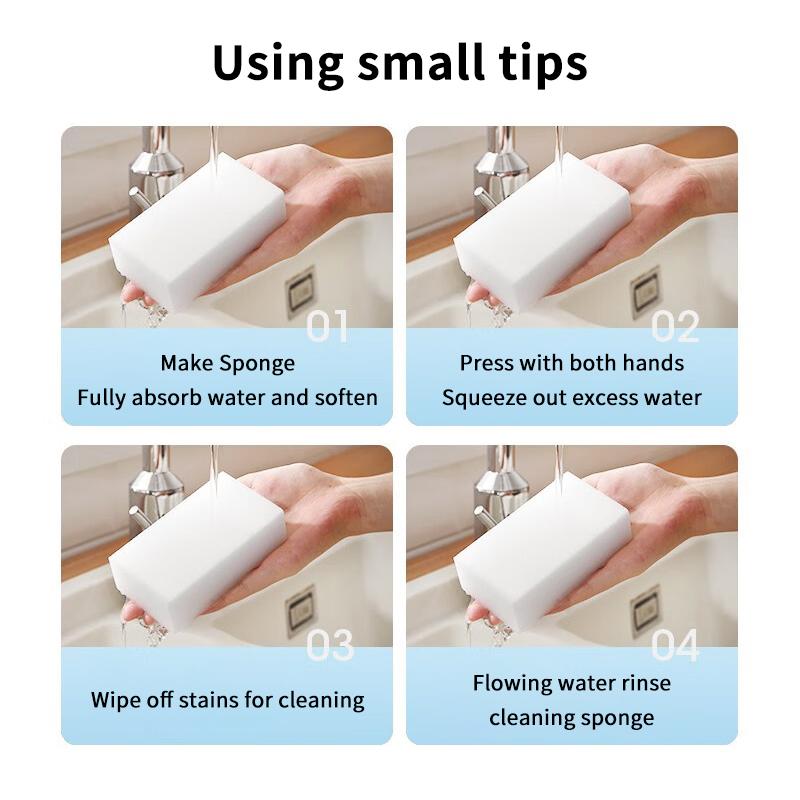 Using small tips

01

Make Sponge
Fully absorb water and soften

02

Press with both hands
Squeeze out excess water

03

Wipe off stains for cleaning

04

Flowing water rinse
cleaning sponge