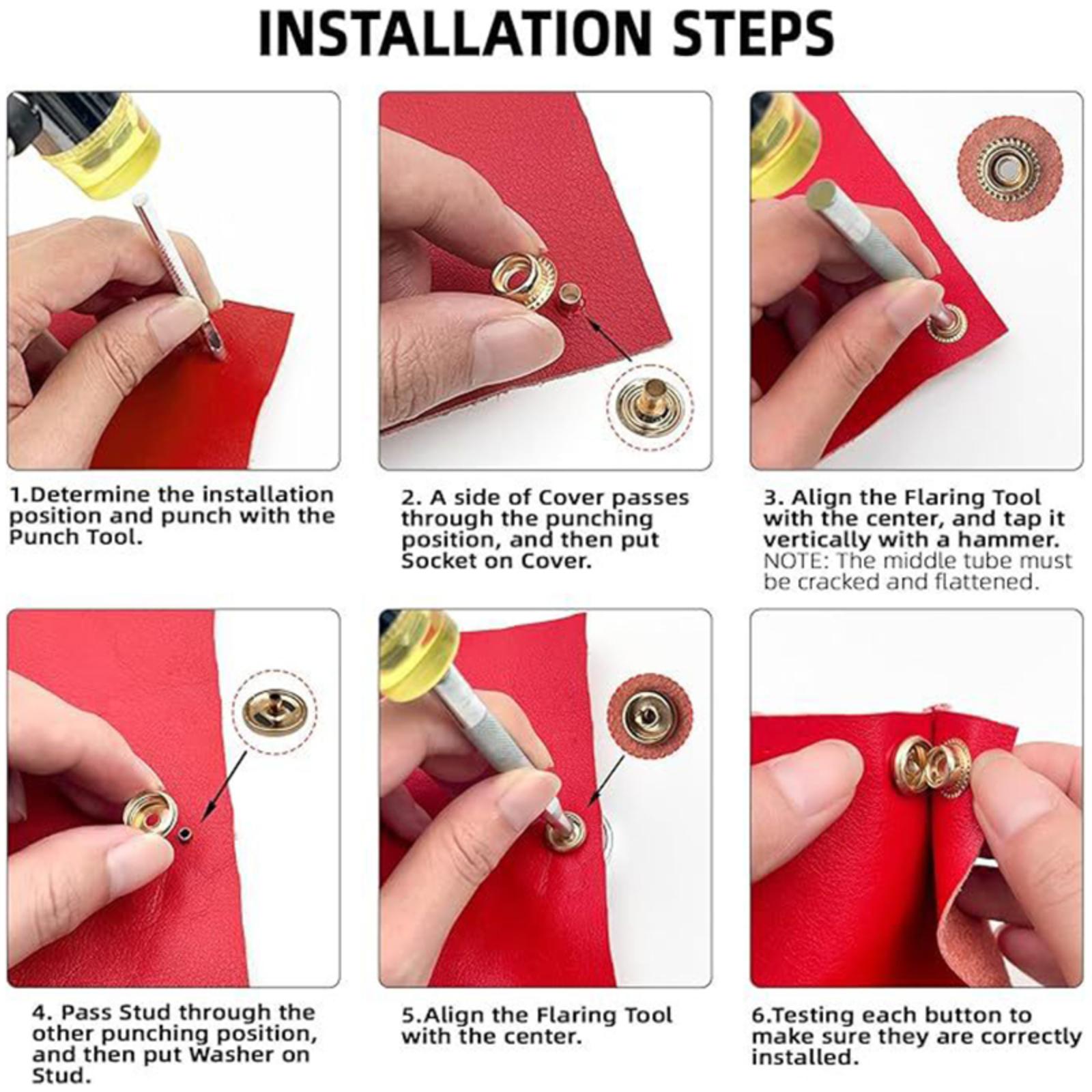 INSTALLATION STEPS

1.Determine the installation position and punch with the Punch Tool.

2. A side of Cover passes through the punching position, and then put Socket on Cover.

3. Align the Flaring Tool with the center, and tap it vertically with a hammer.
NOTE: The middle tube must be cracked and flattened.

4. Pass Stud through the other punching position, and then put Washer on Stud.

5.Align the Flaring Tool with the center.

6.Testing each button to make sure they are correctly installed.