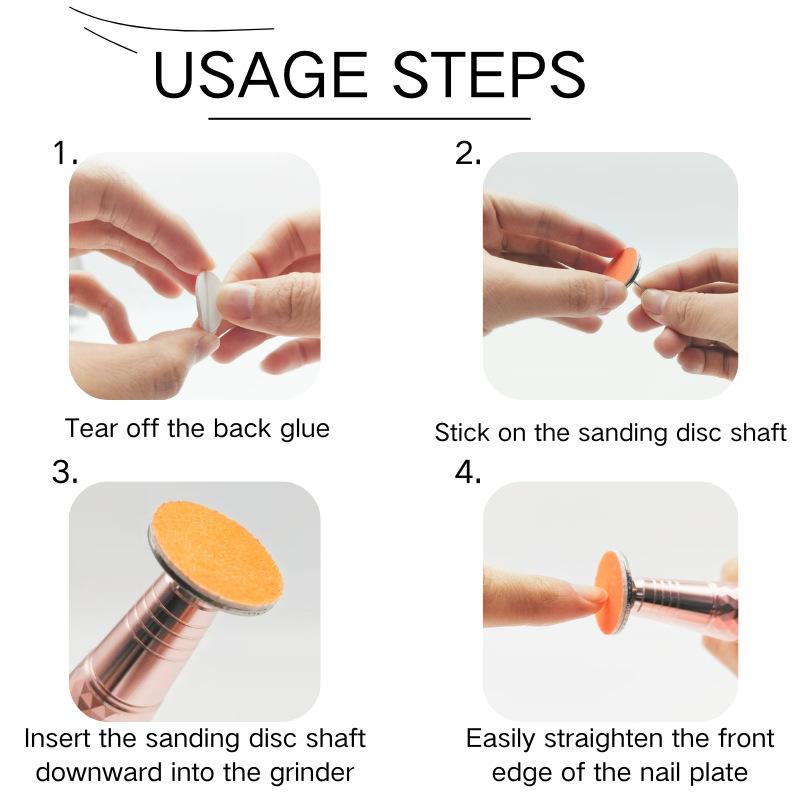 USAGE STEPS

1.

Tear off the back glue

2.

Stick on the sanding disc shaft

3.

Insert the sanding disc shaft downward into the grinder

4.

Easily straighten the front edge of the nail plate